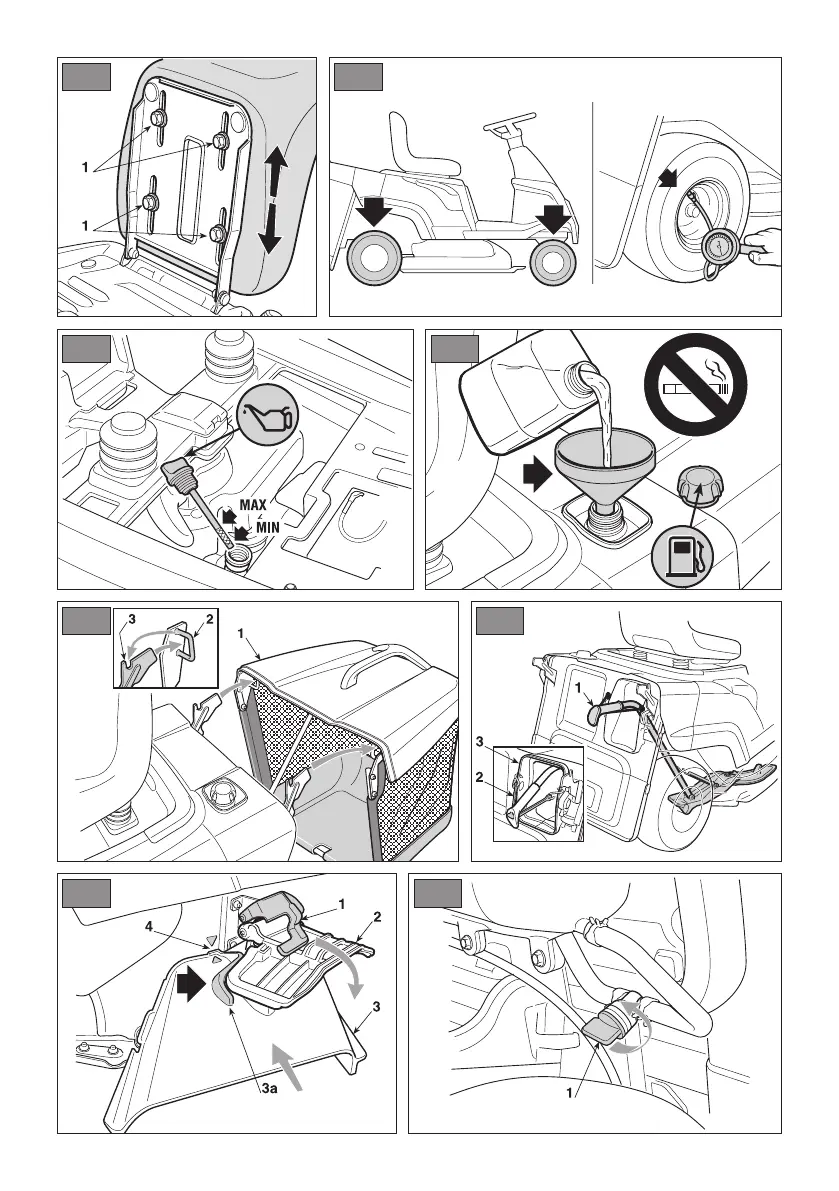 1
1

MAX
MIN

3
2
1

1
3
2

1
2
4
3
3a

1