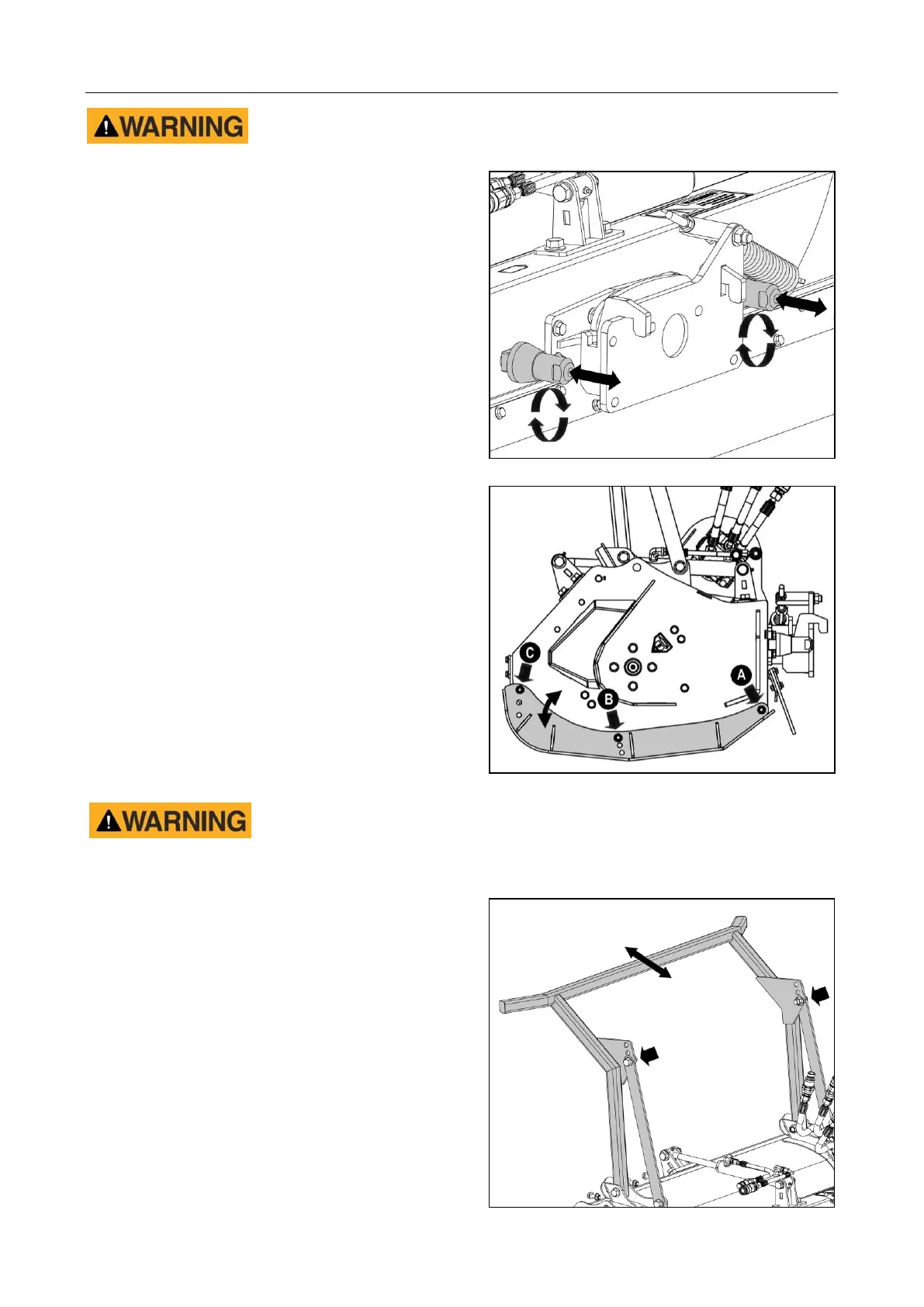 WARNING

C
B
A

WARNING