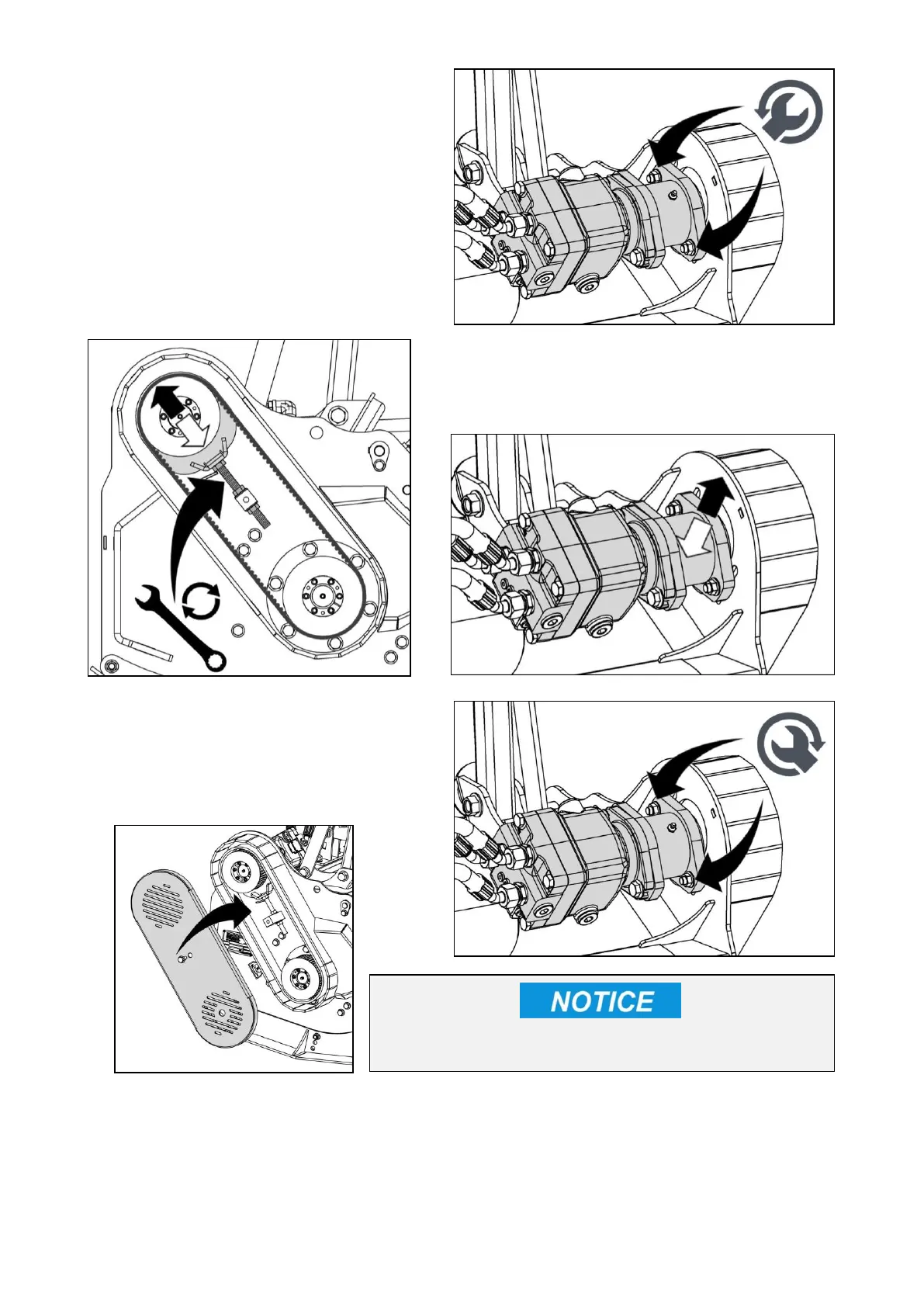 NOTICE