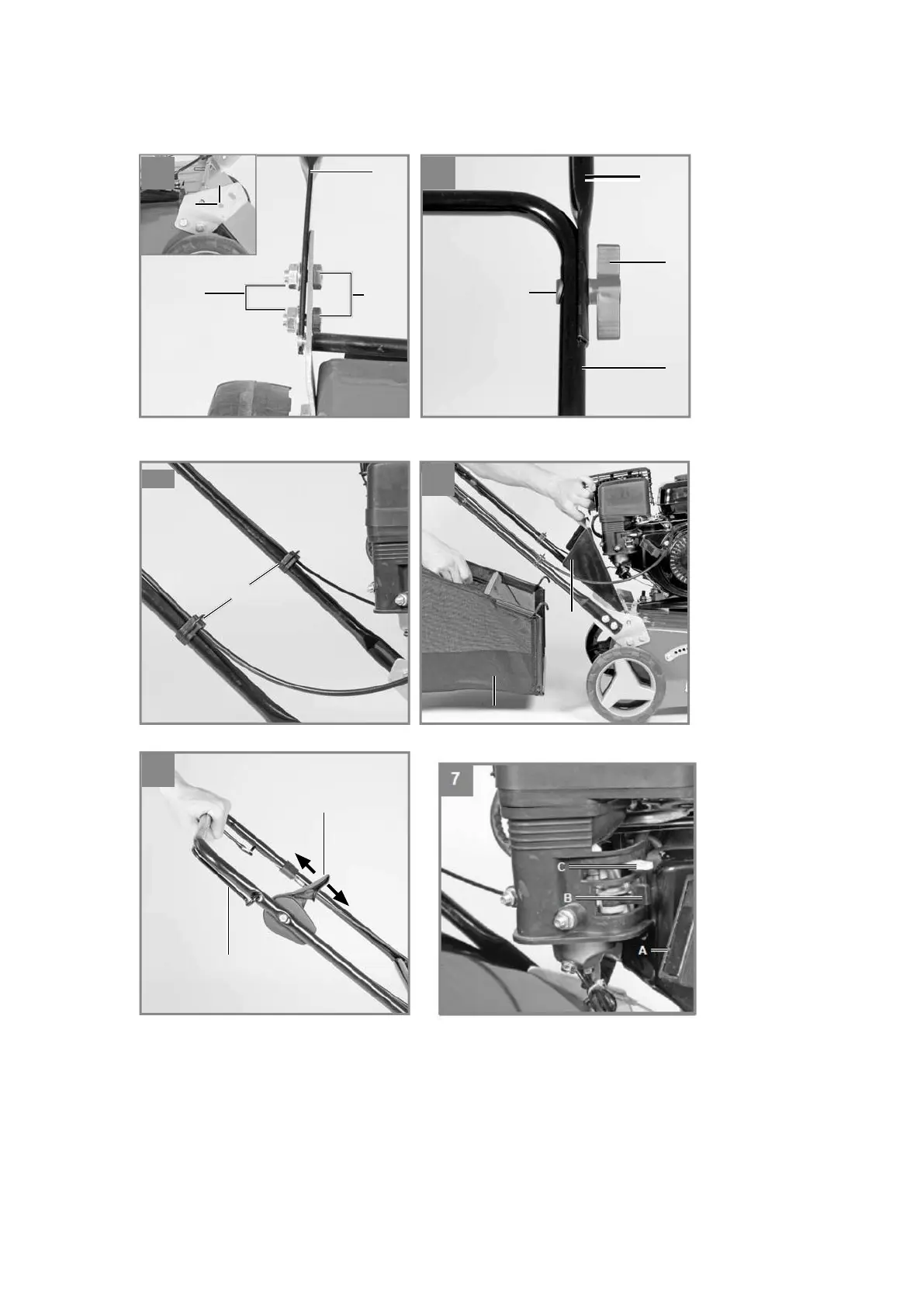 7

C

B

A