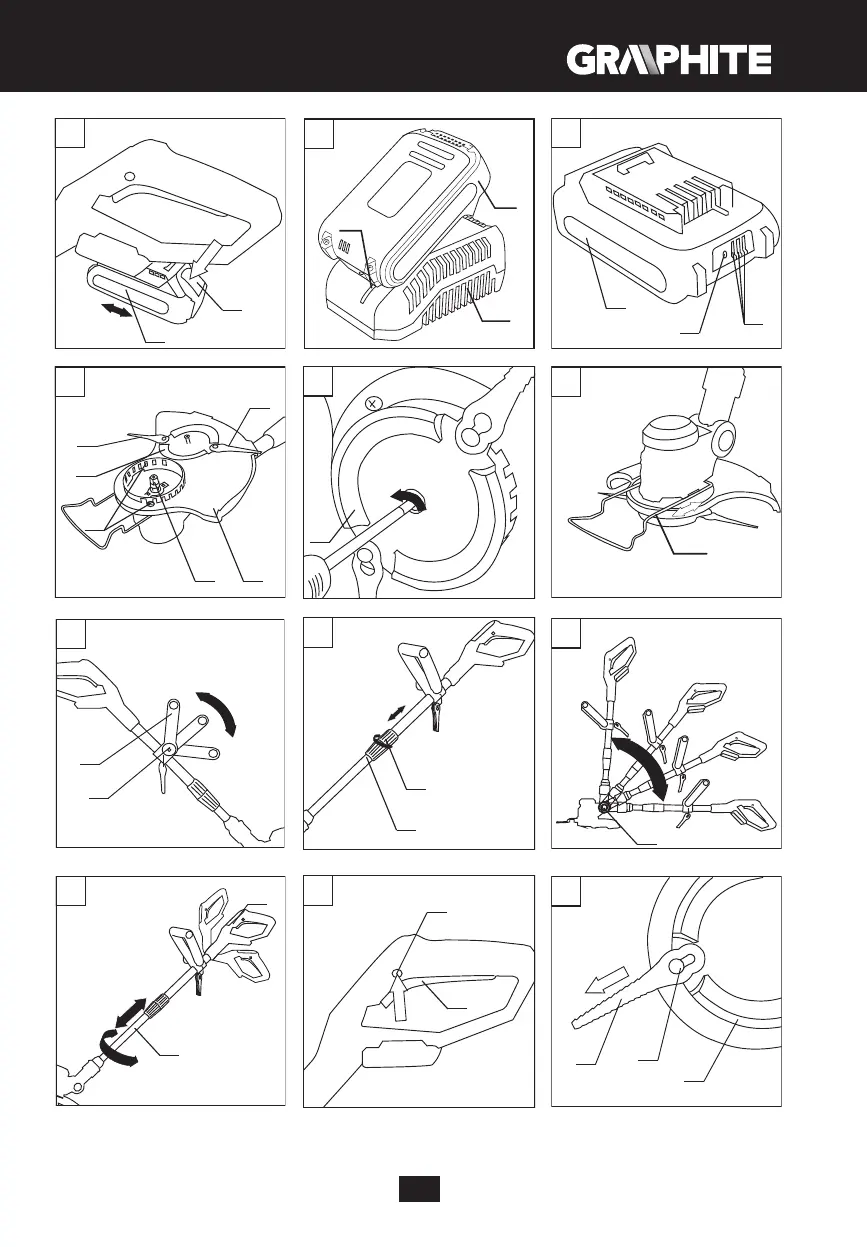 GRAPHITE