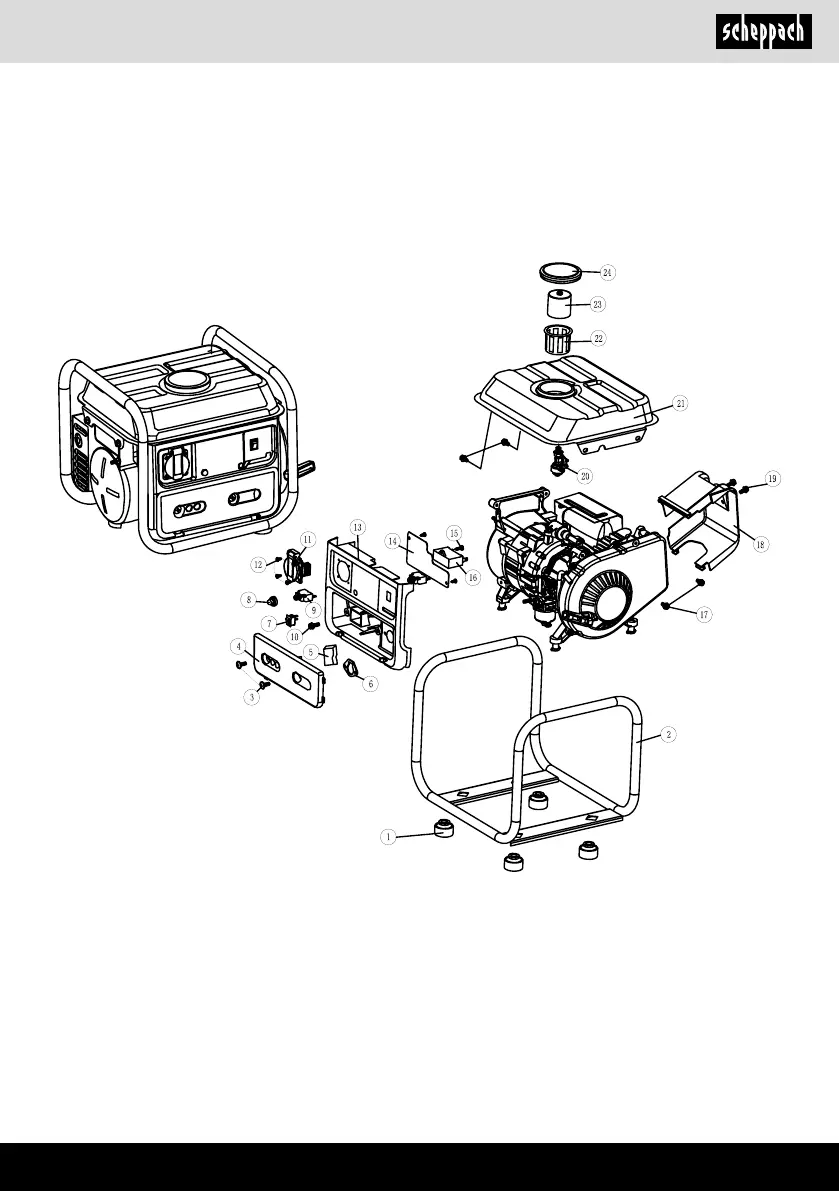 scheppach

24
23
22
21
20
19
18
17
16
15
14
13
12
11
10
9
8
7
6
5
4
3
2
1