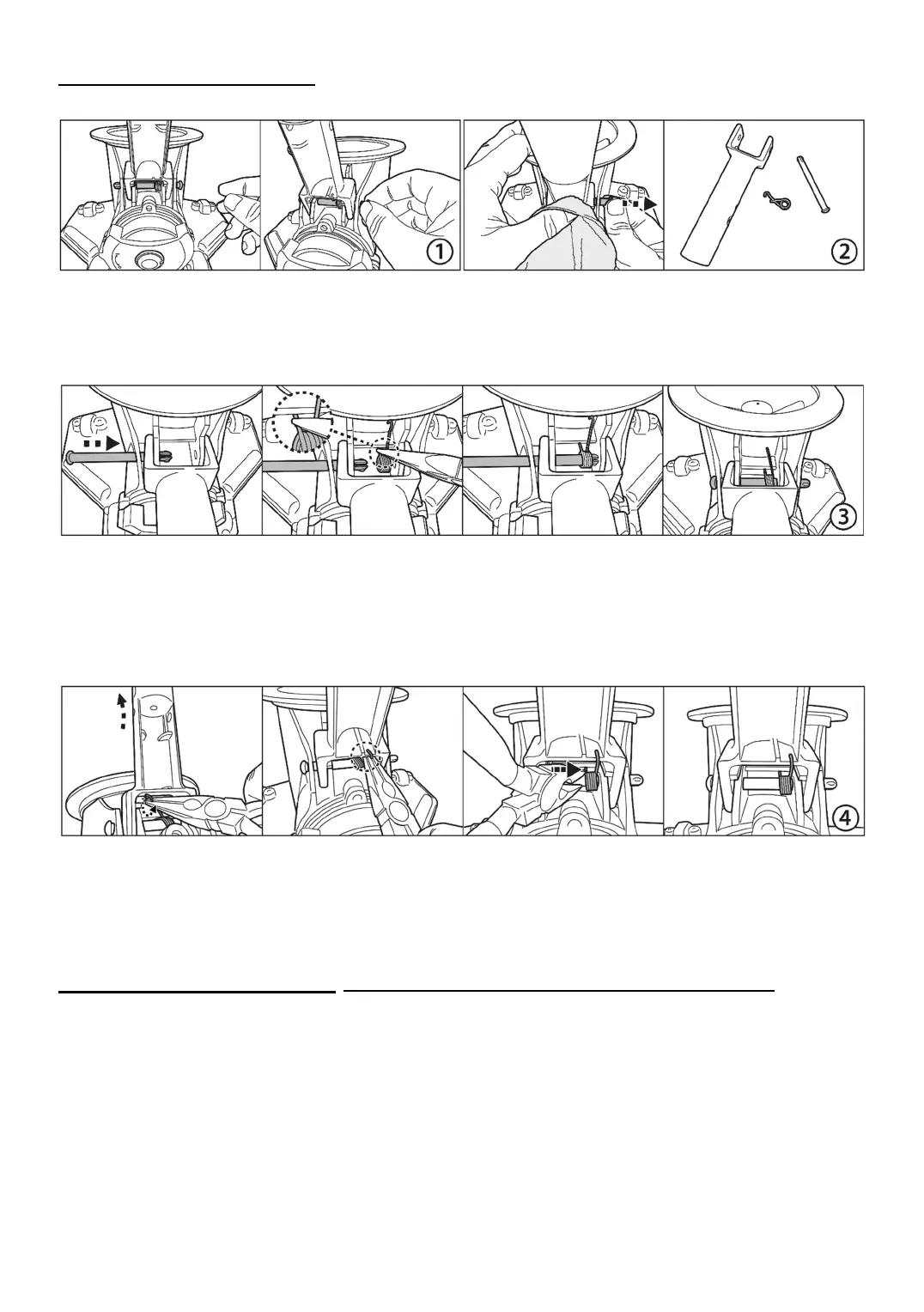 ①

②

③

④