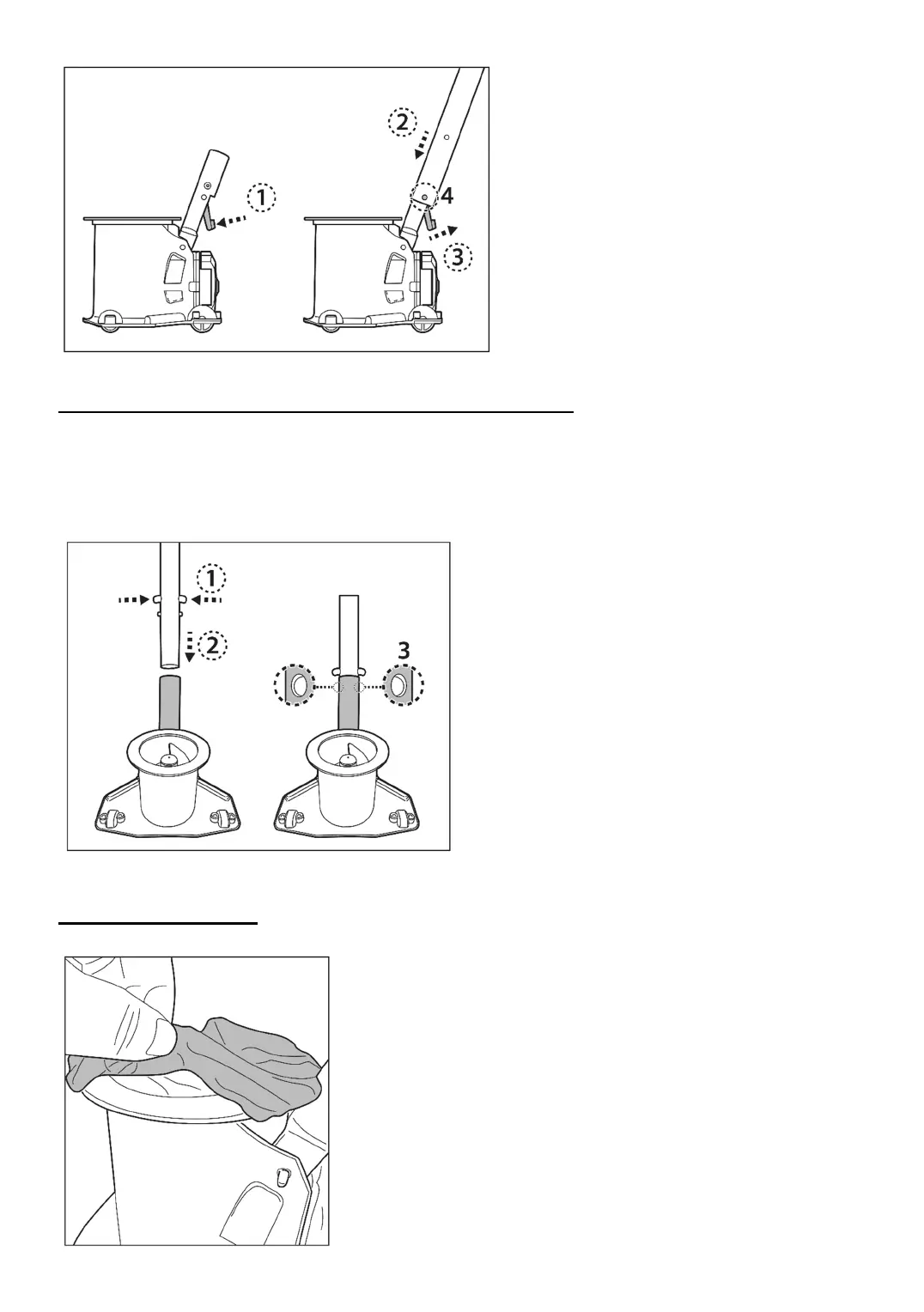 1

2

4

3

1

2

3