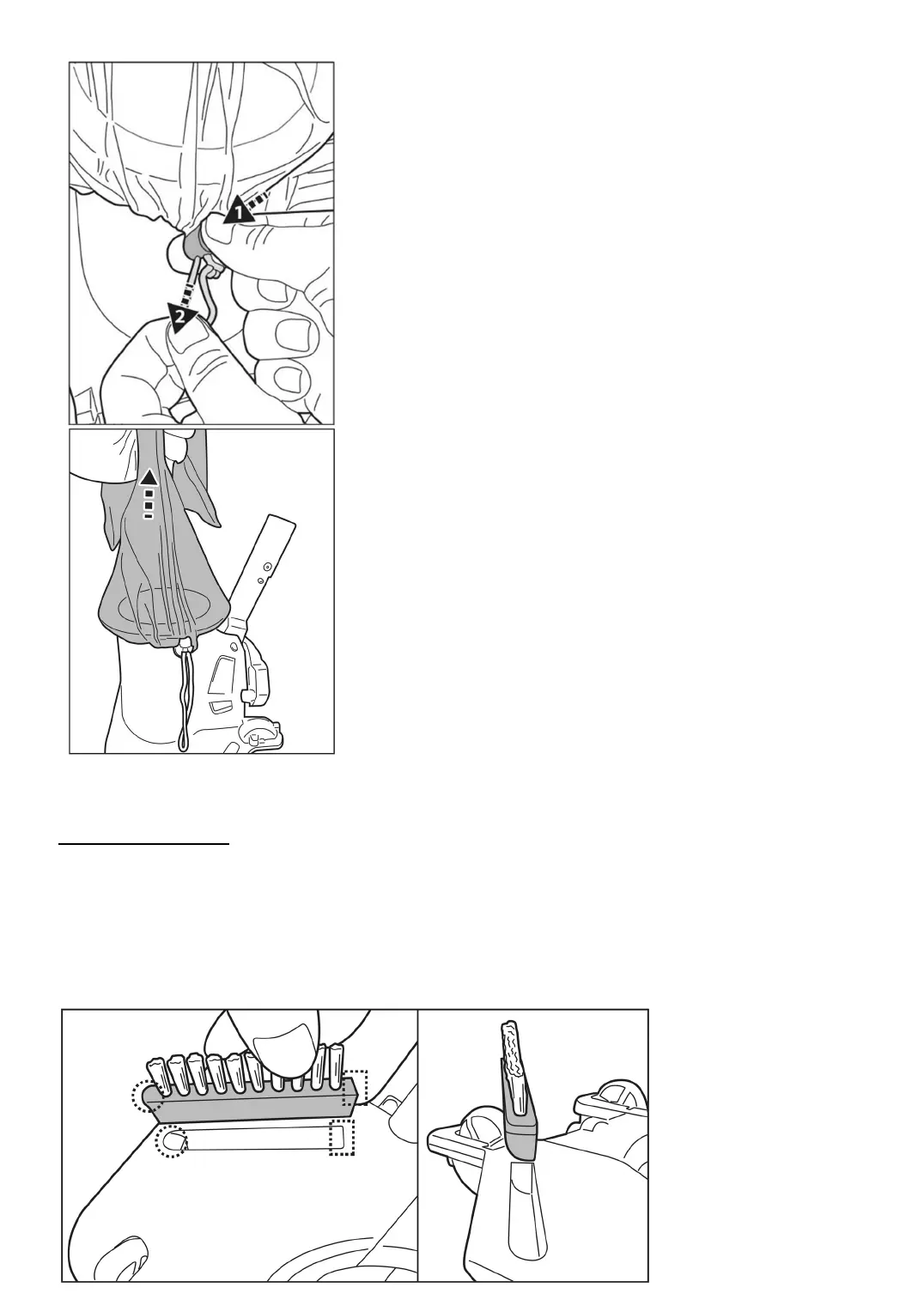 1
2