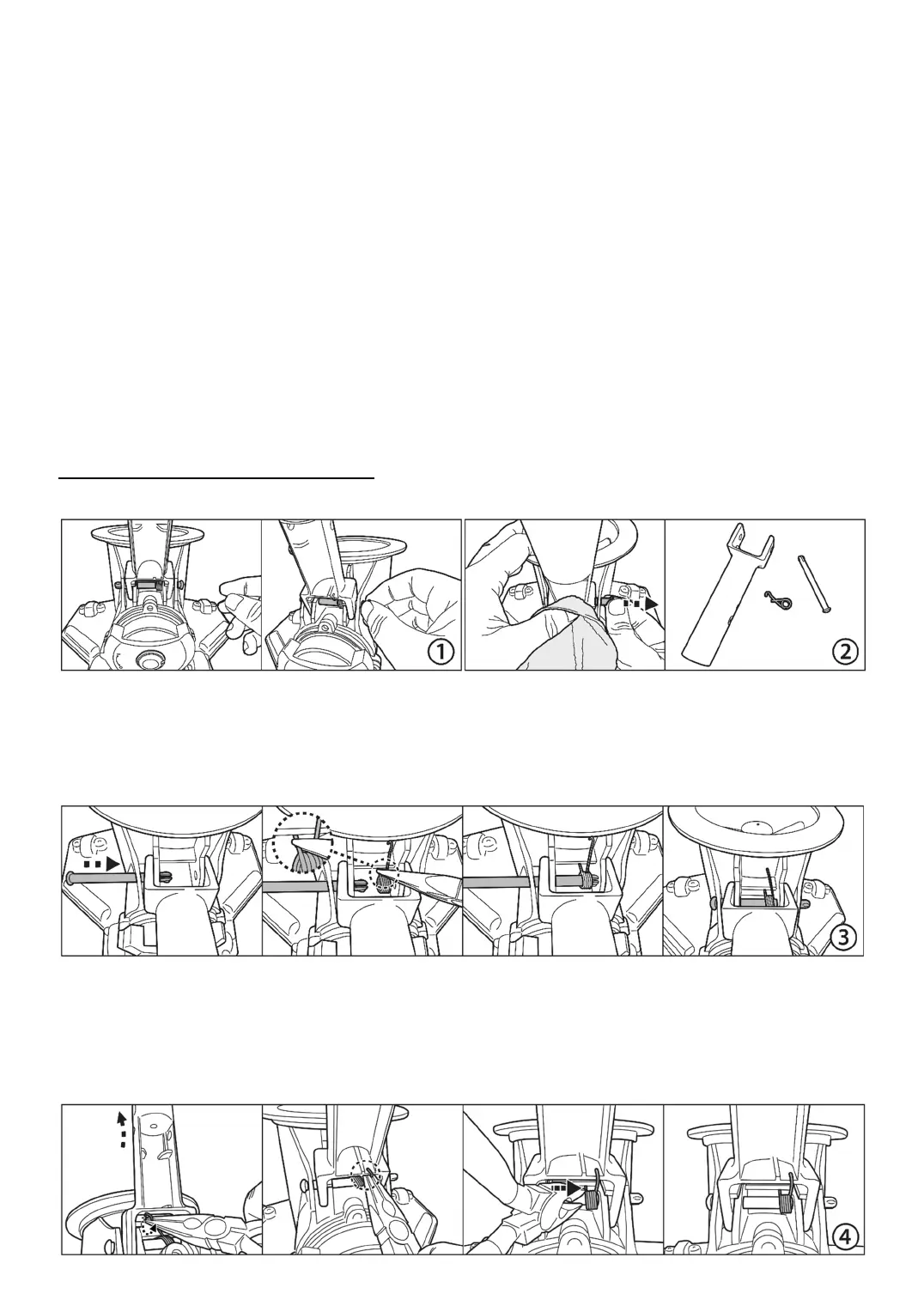 ①

②

③

④