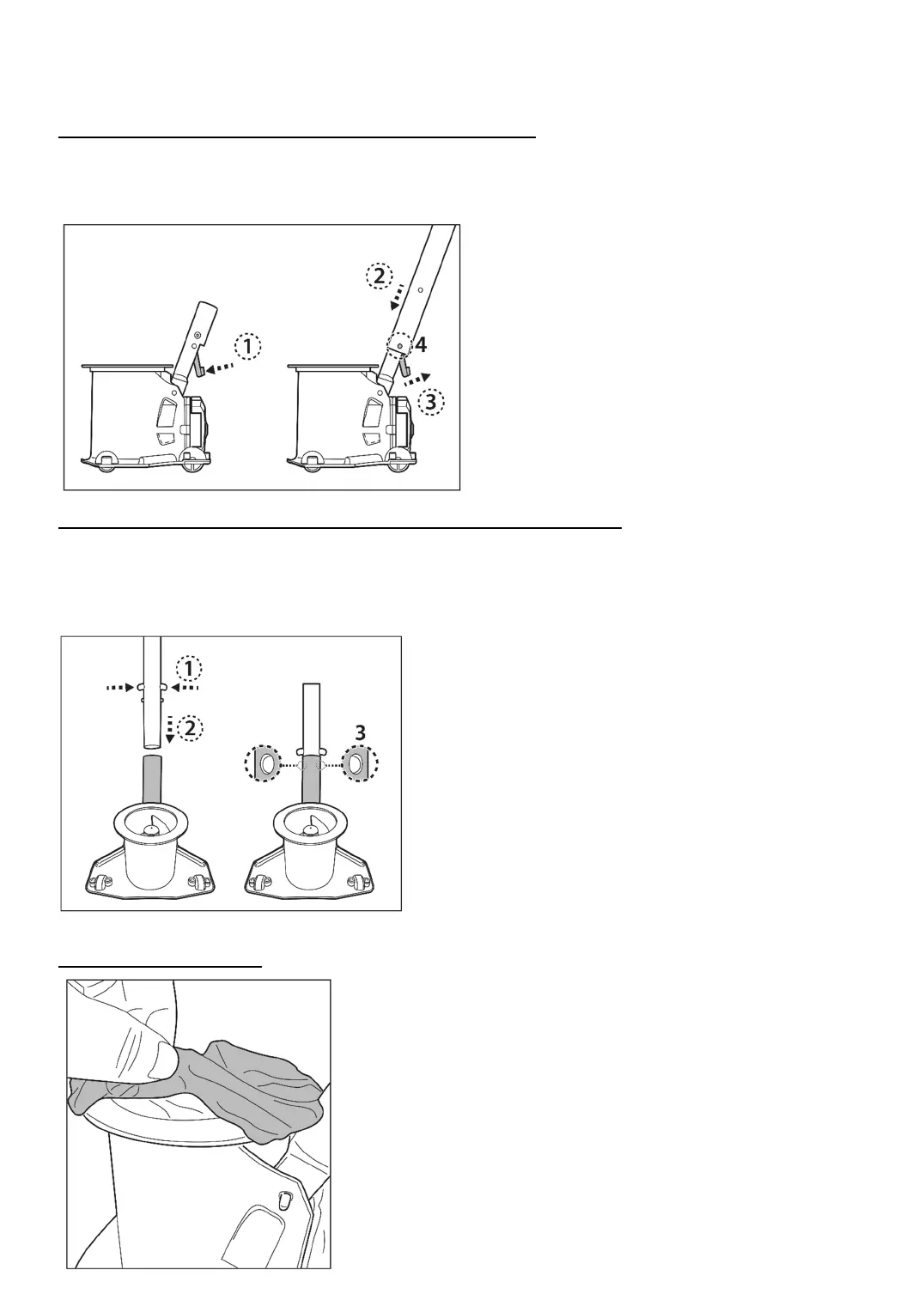 1

2

4

3

1

2

3