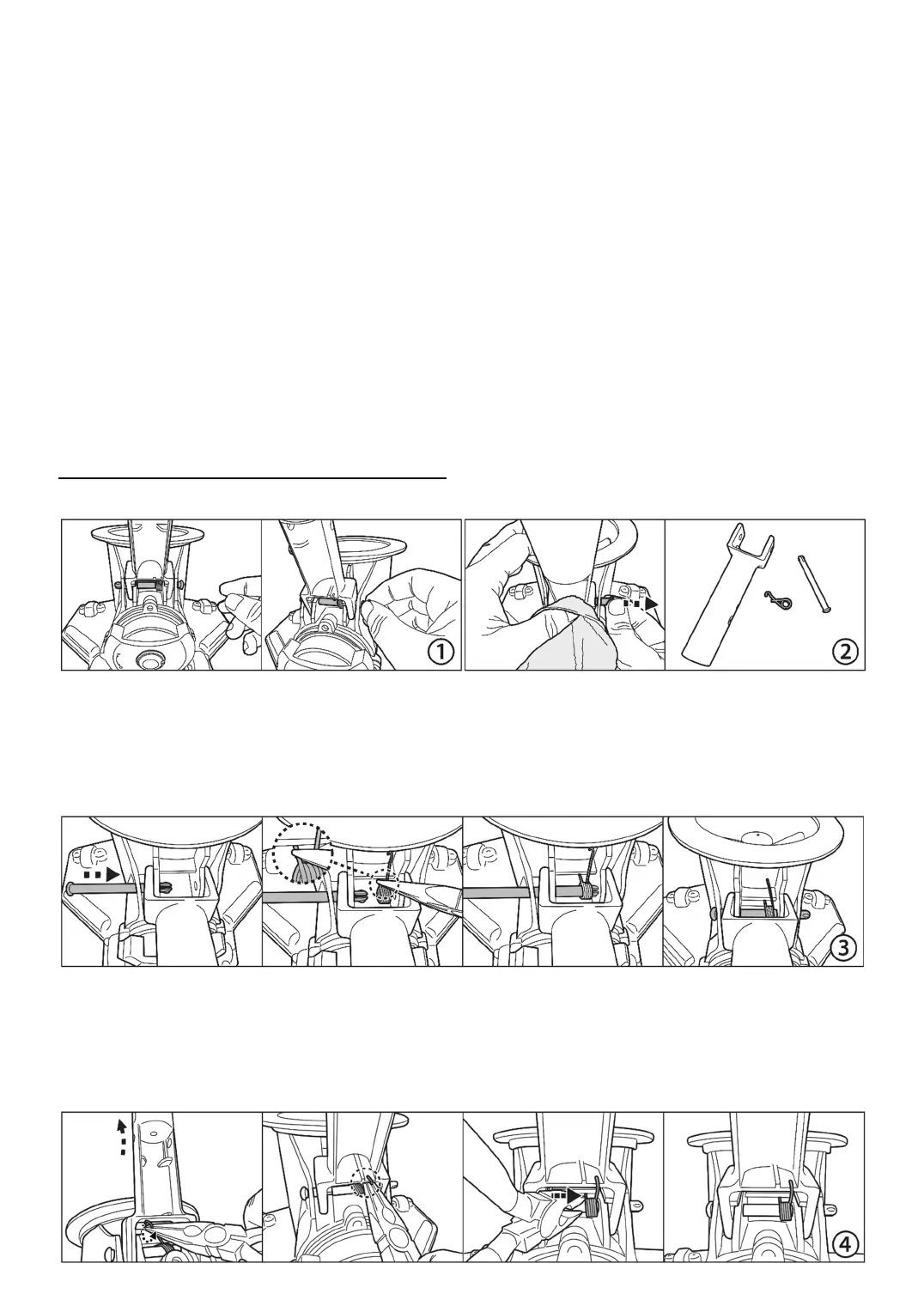 ①

②

③

④