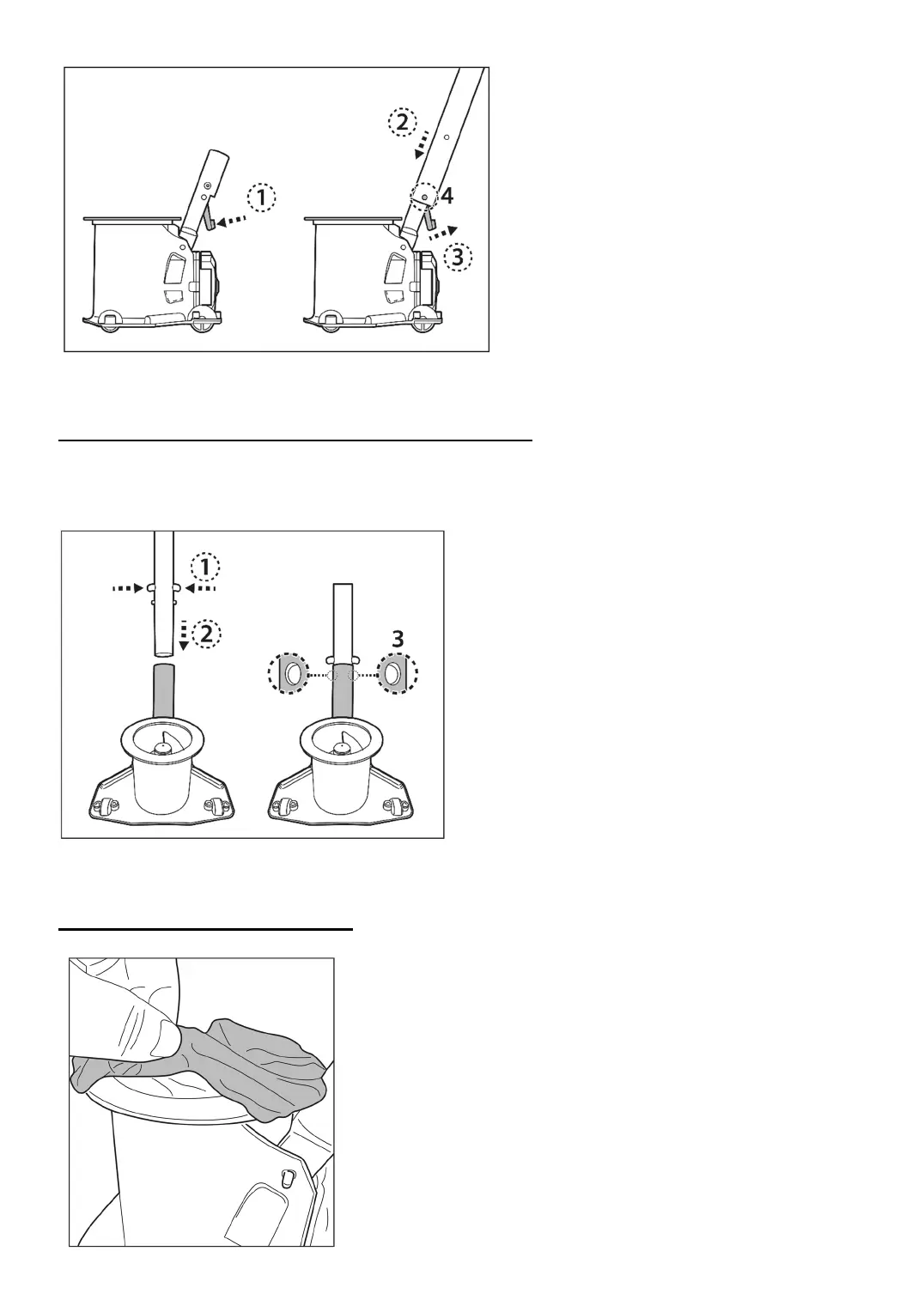 1
2
4
3

1
2
3