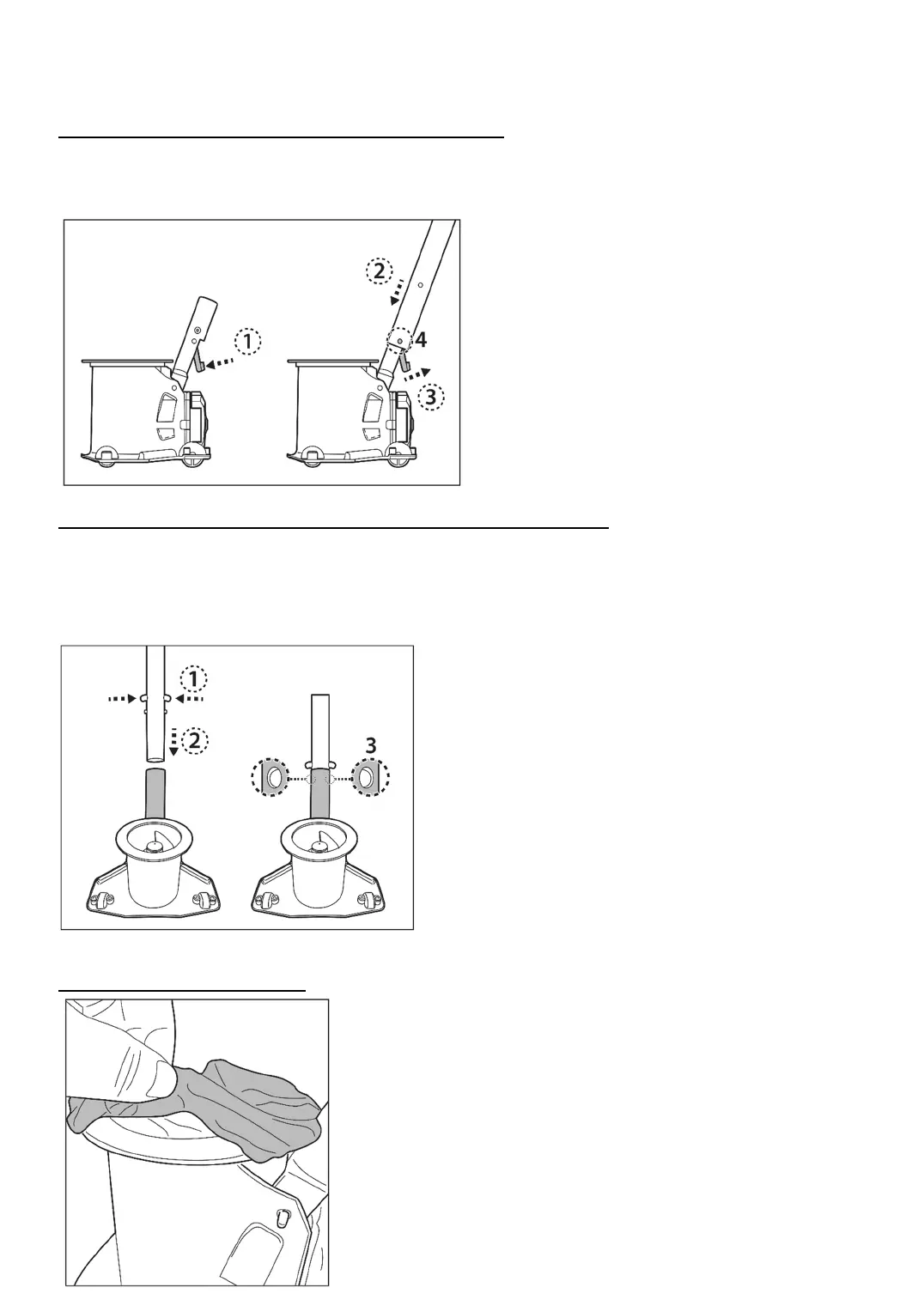 1
2
4
3

1
2
3