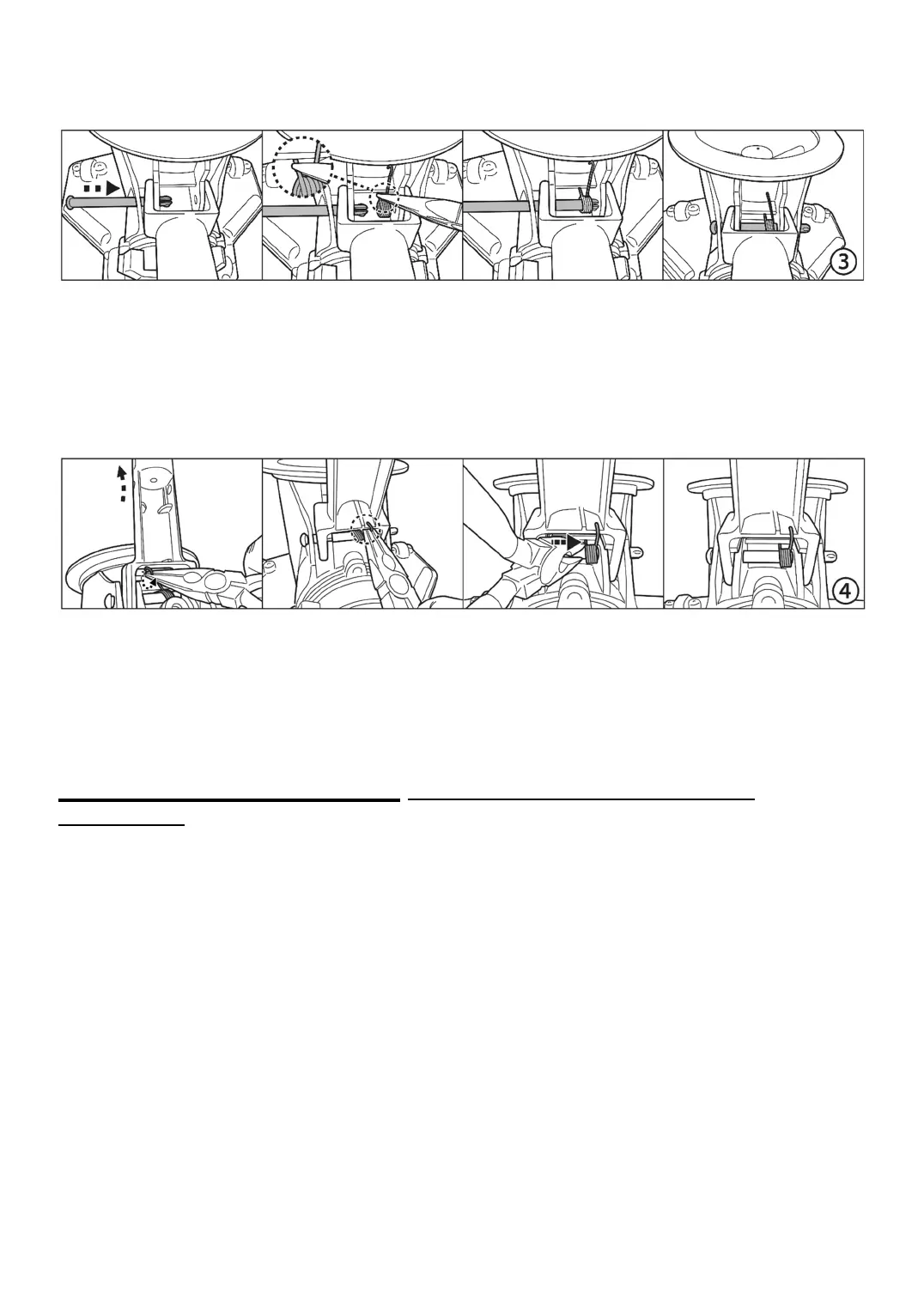 ③

④