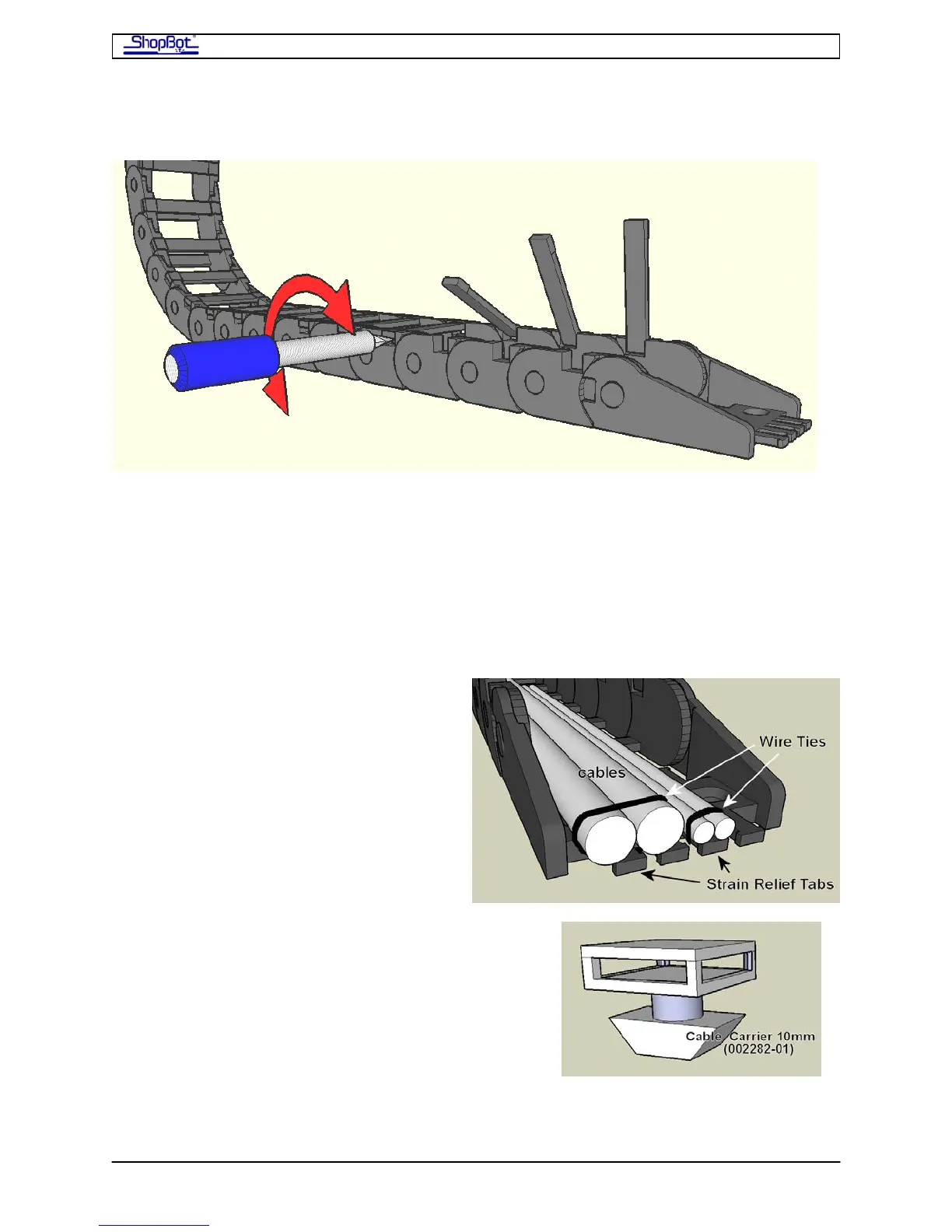 ShopBot

Wire Ties

cables

Strain Relief Tabs

Cable Carrier 10mm (002282-01)