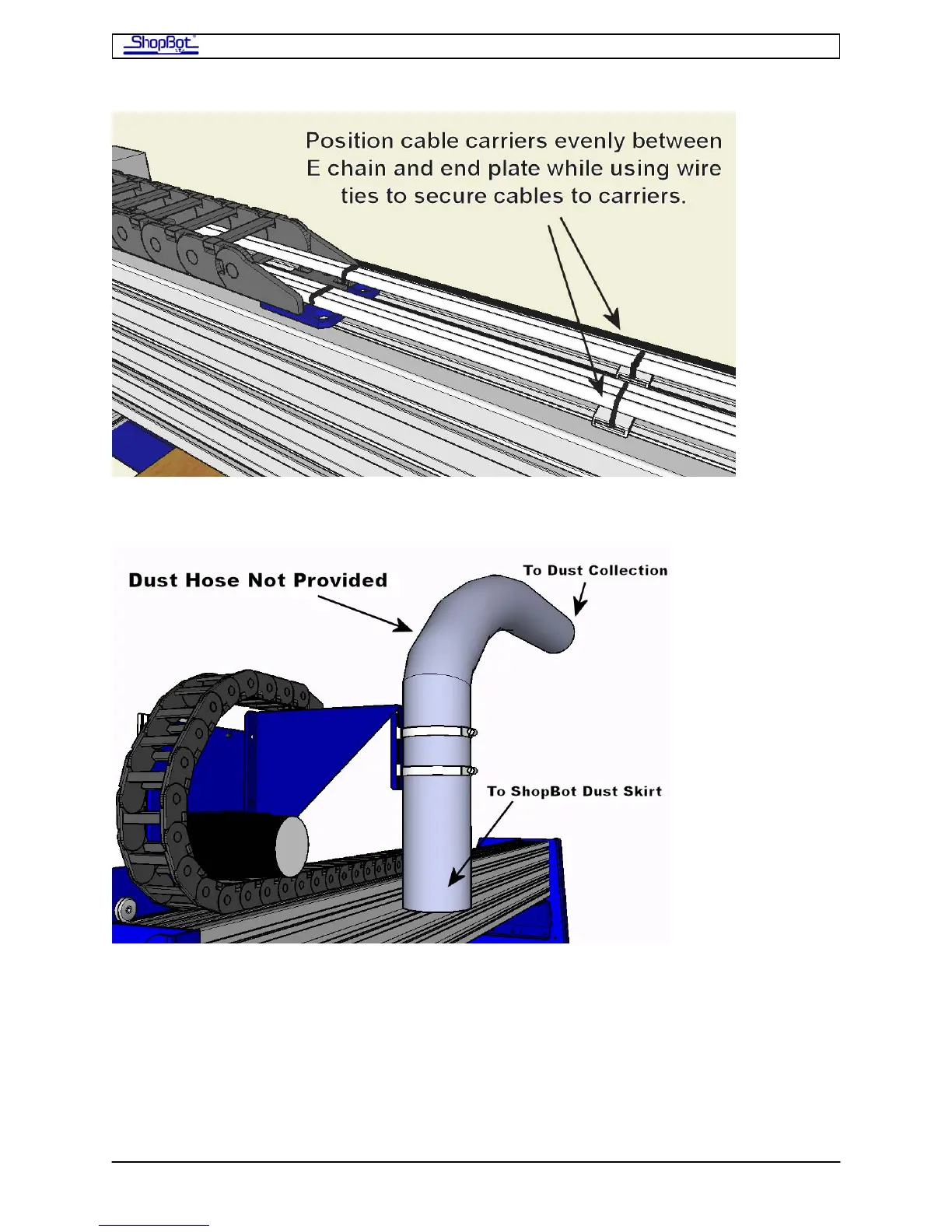 ShopBot

Position cable carriers evenly between E chain and end plate while using wire ties to secure cables to carriers.

Dust Hose Not Provided

To Dust Collection

To ShopBot Dust Skirt