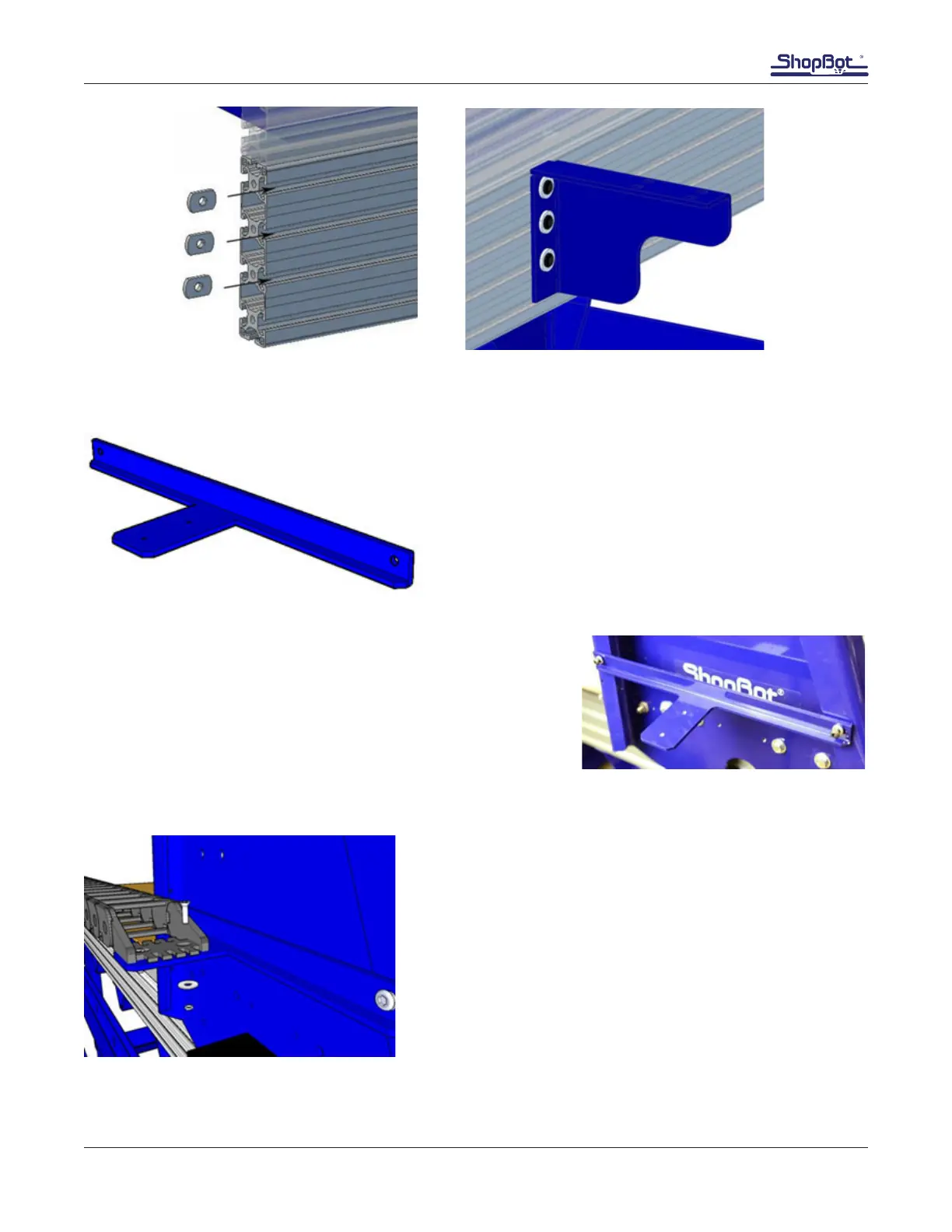 ShopBot®

ShopBot®