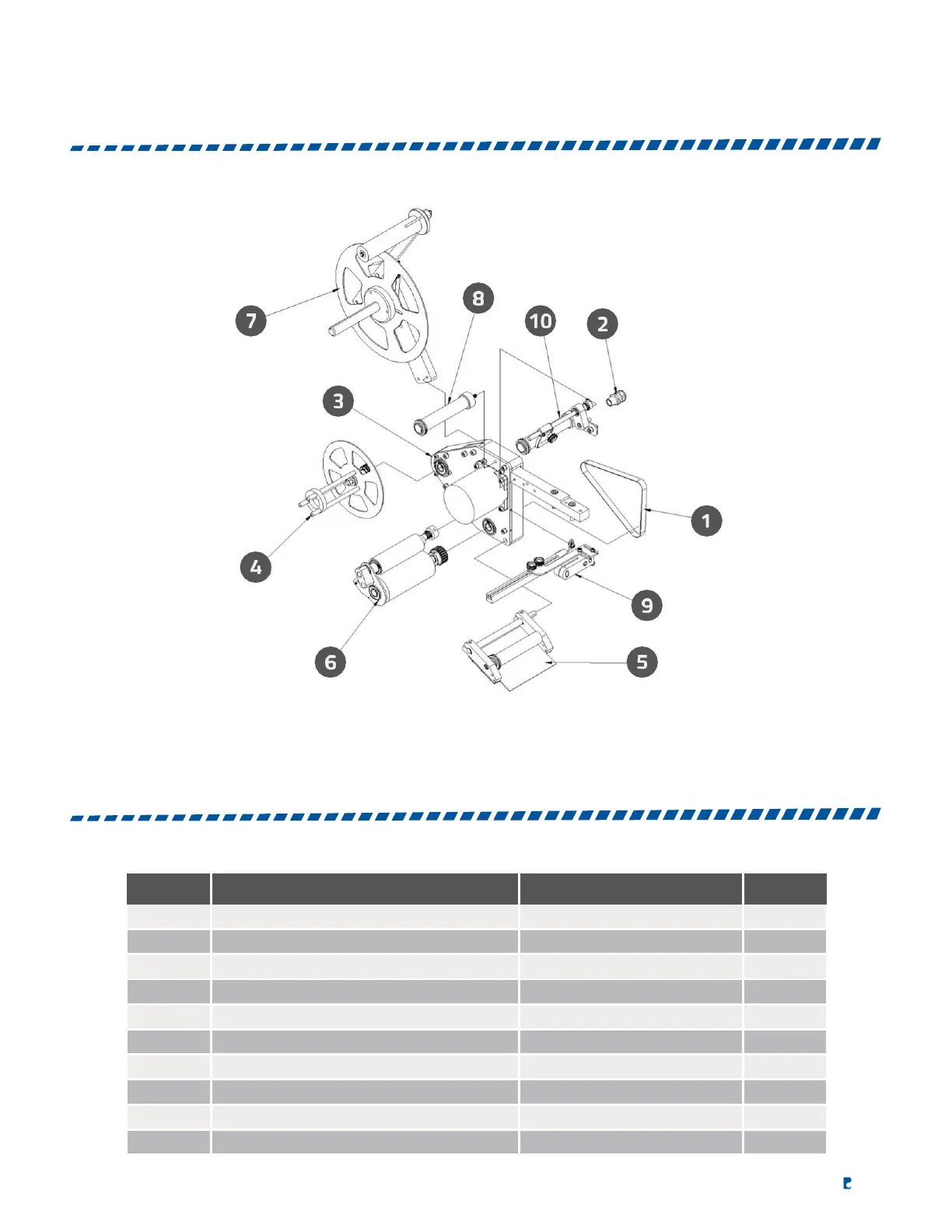 7

8

10

2

3

4

1

9

6

5