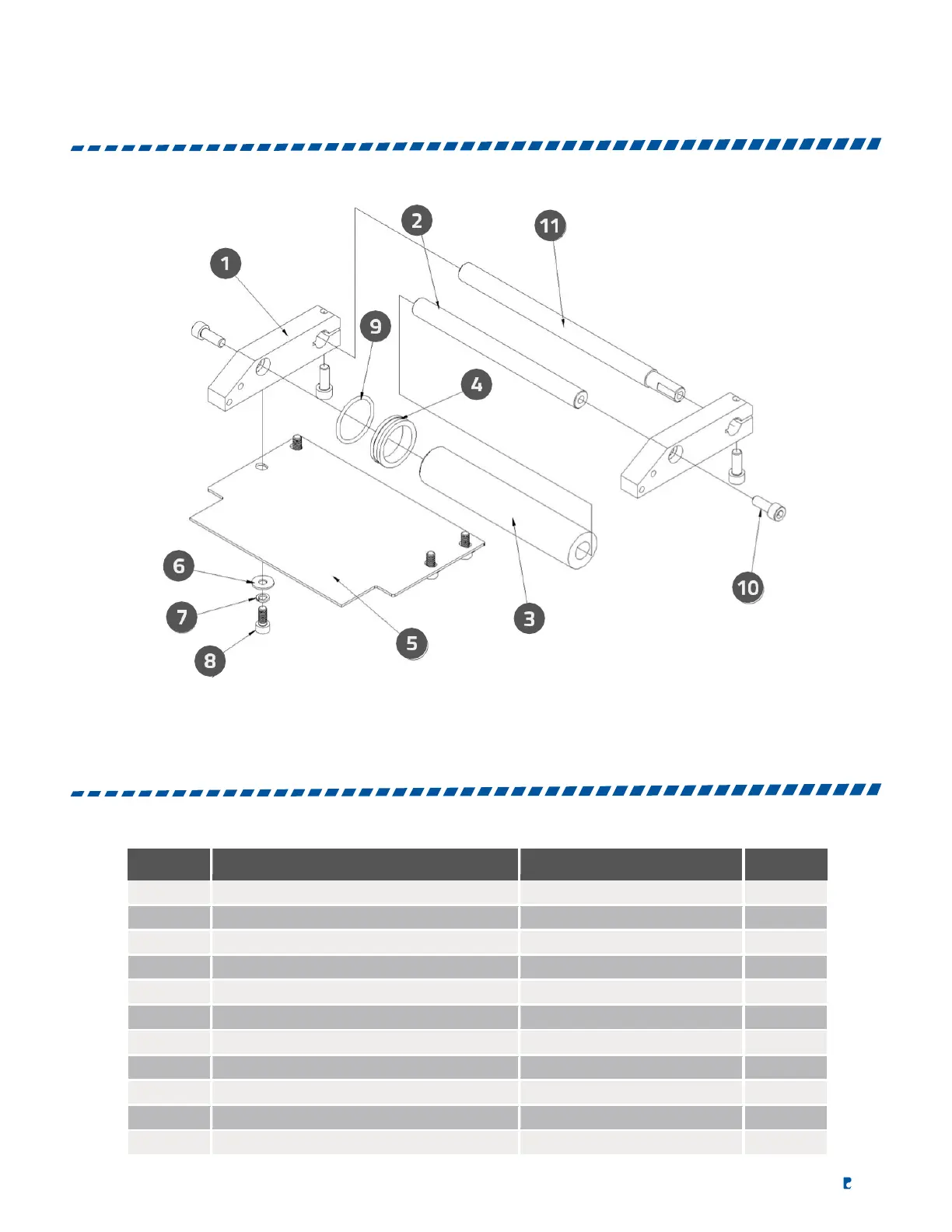 2

11

1

9

4

6

7

8

5

3

10