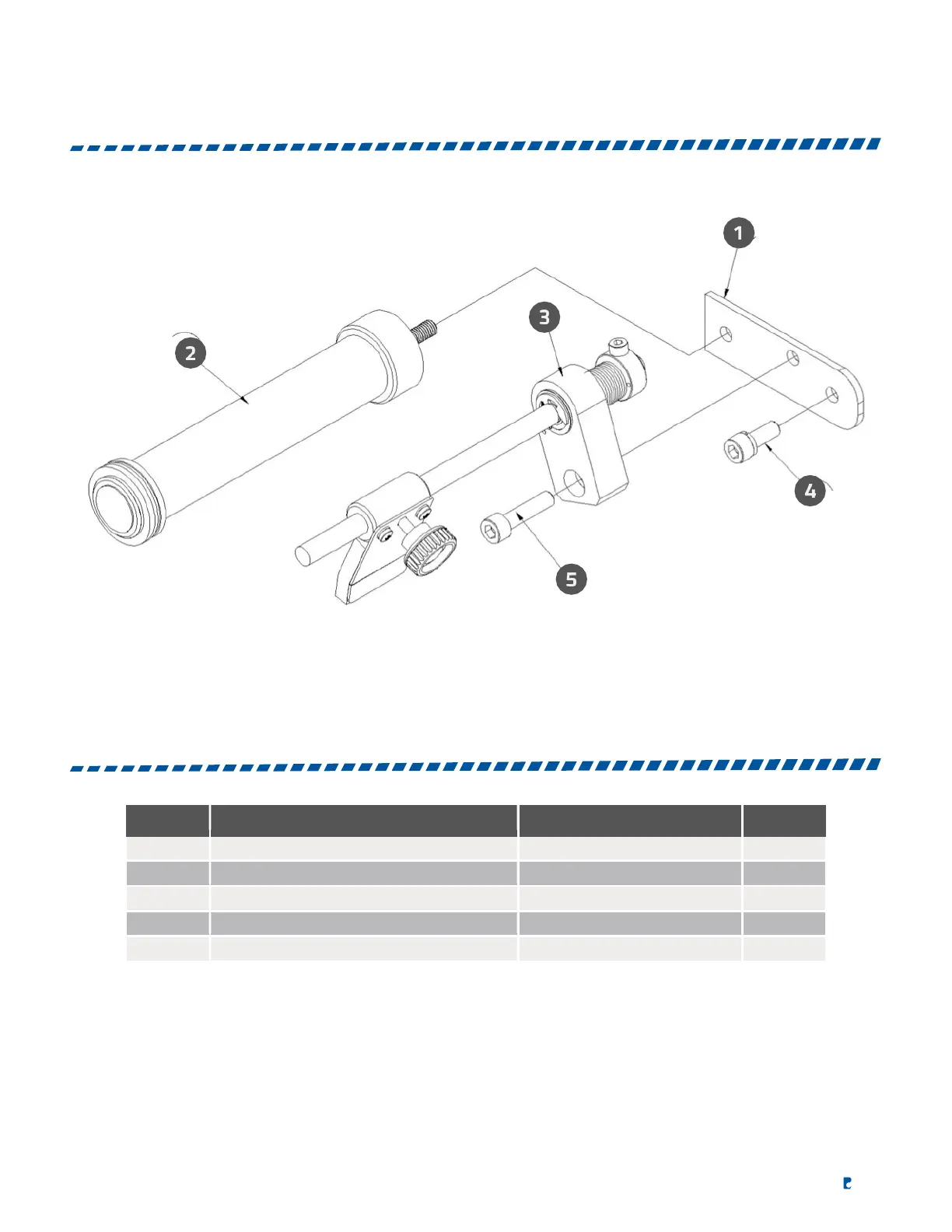 1

2

3

4

5