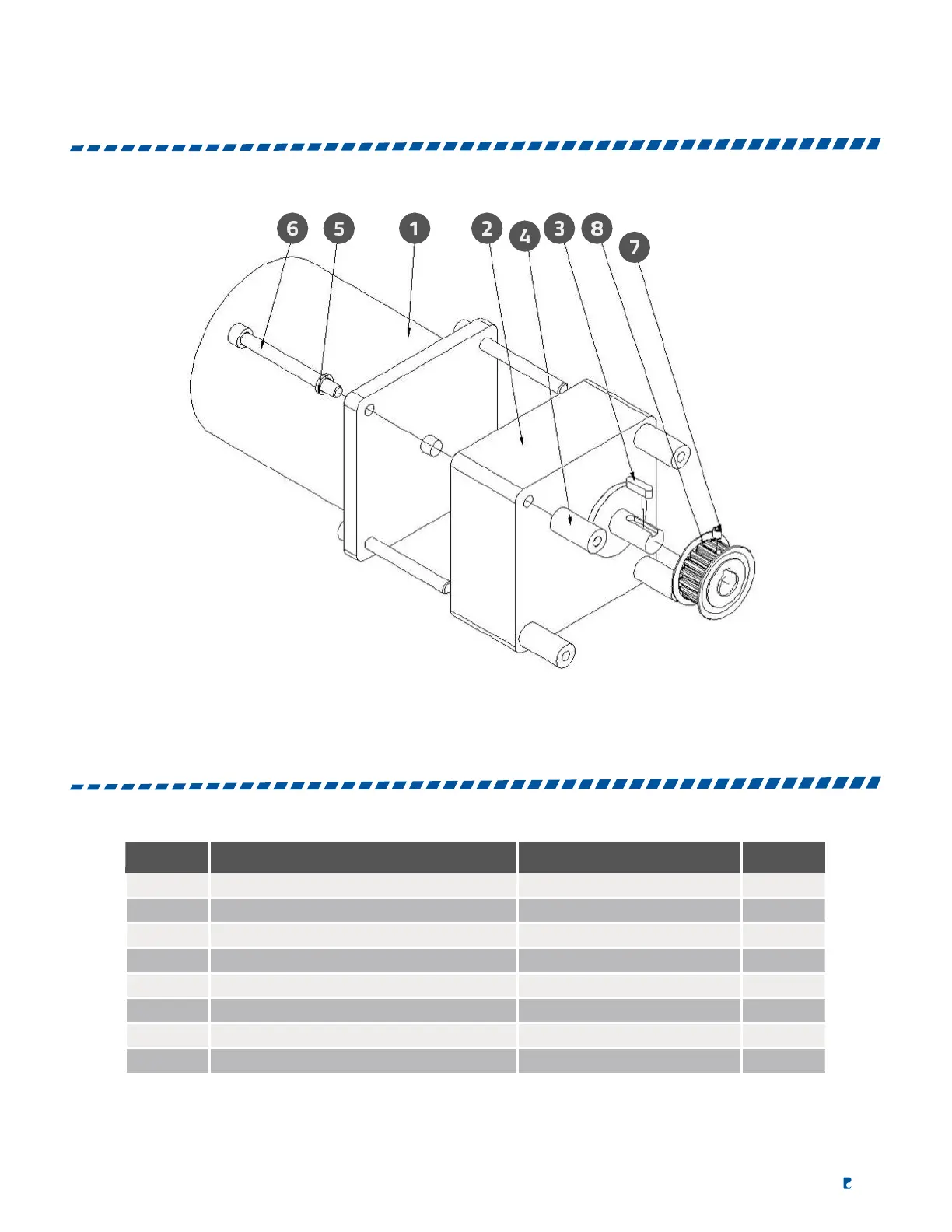 6 5 1 2 4 3 8 7