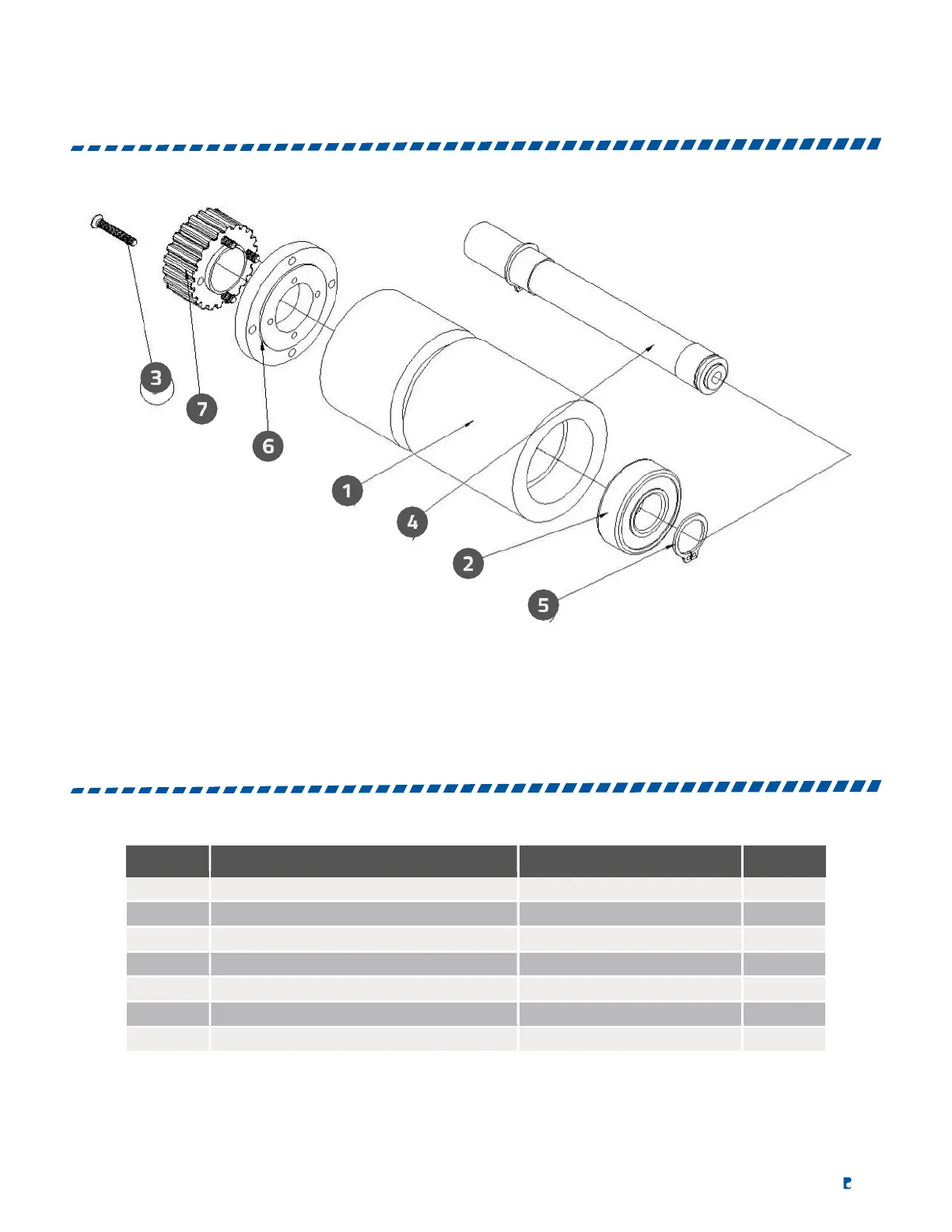 3
7
6
1
4
2
5