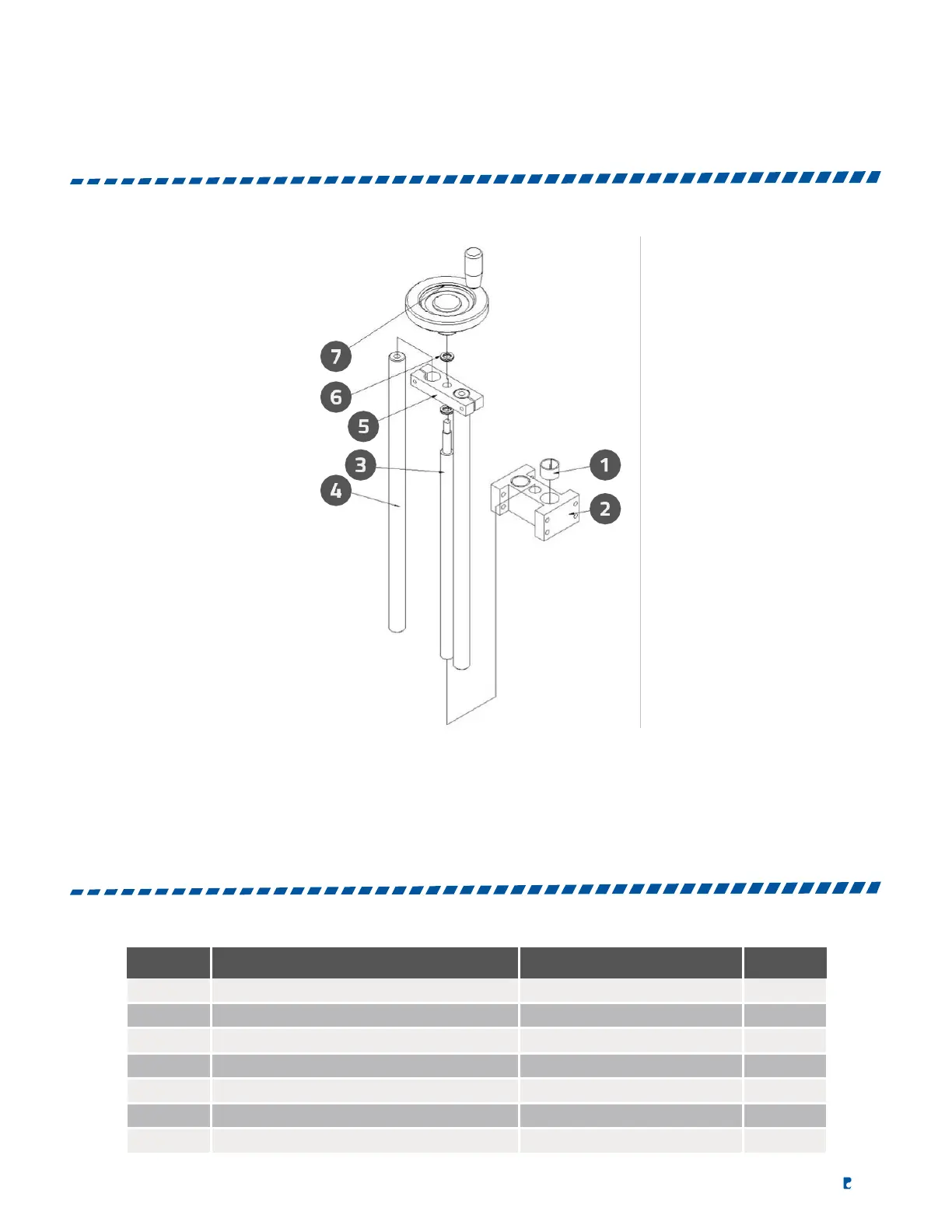 7
6
5
3
4
1
2