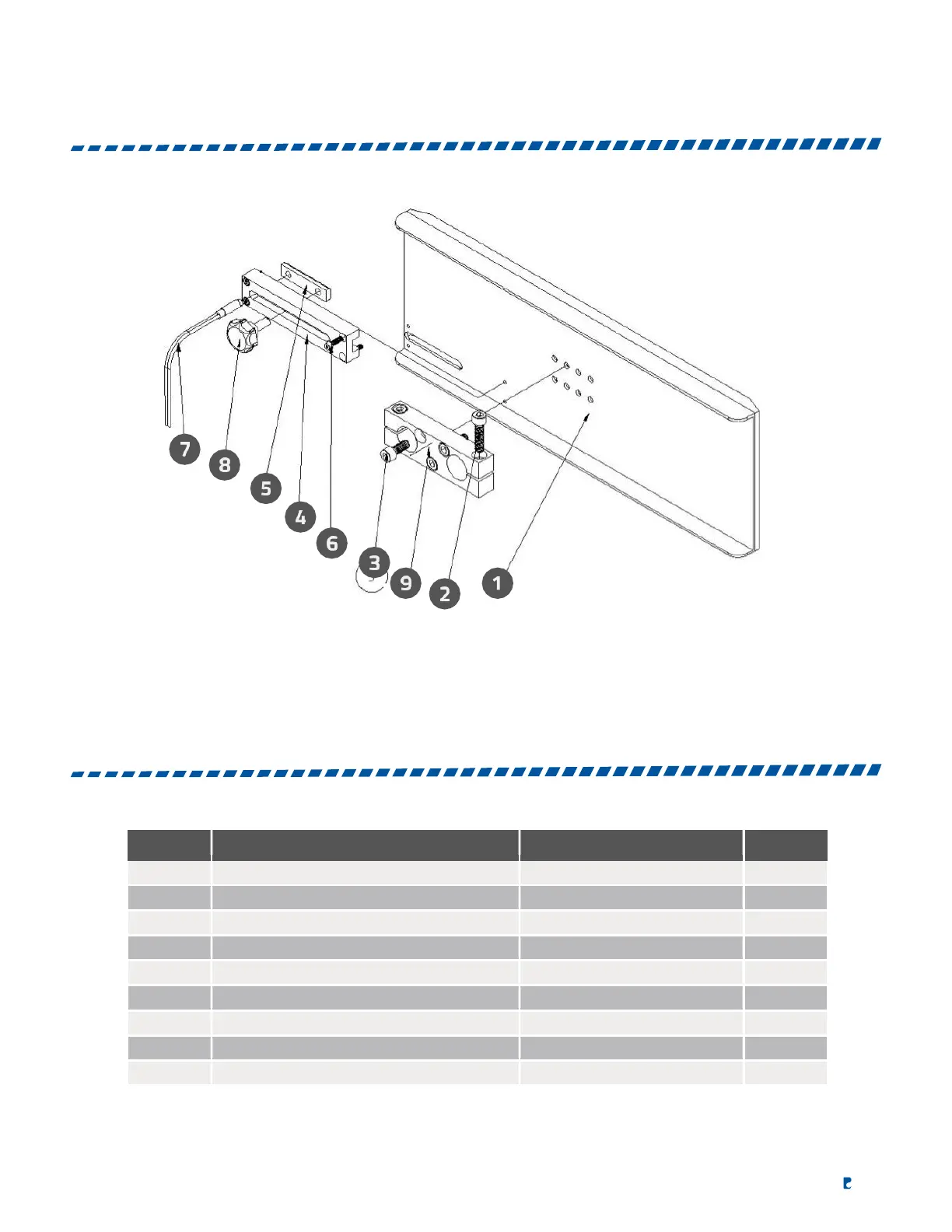 7
8
5
4
6
3
9
2
1