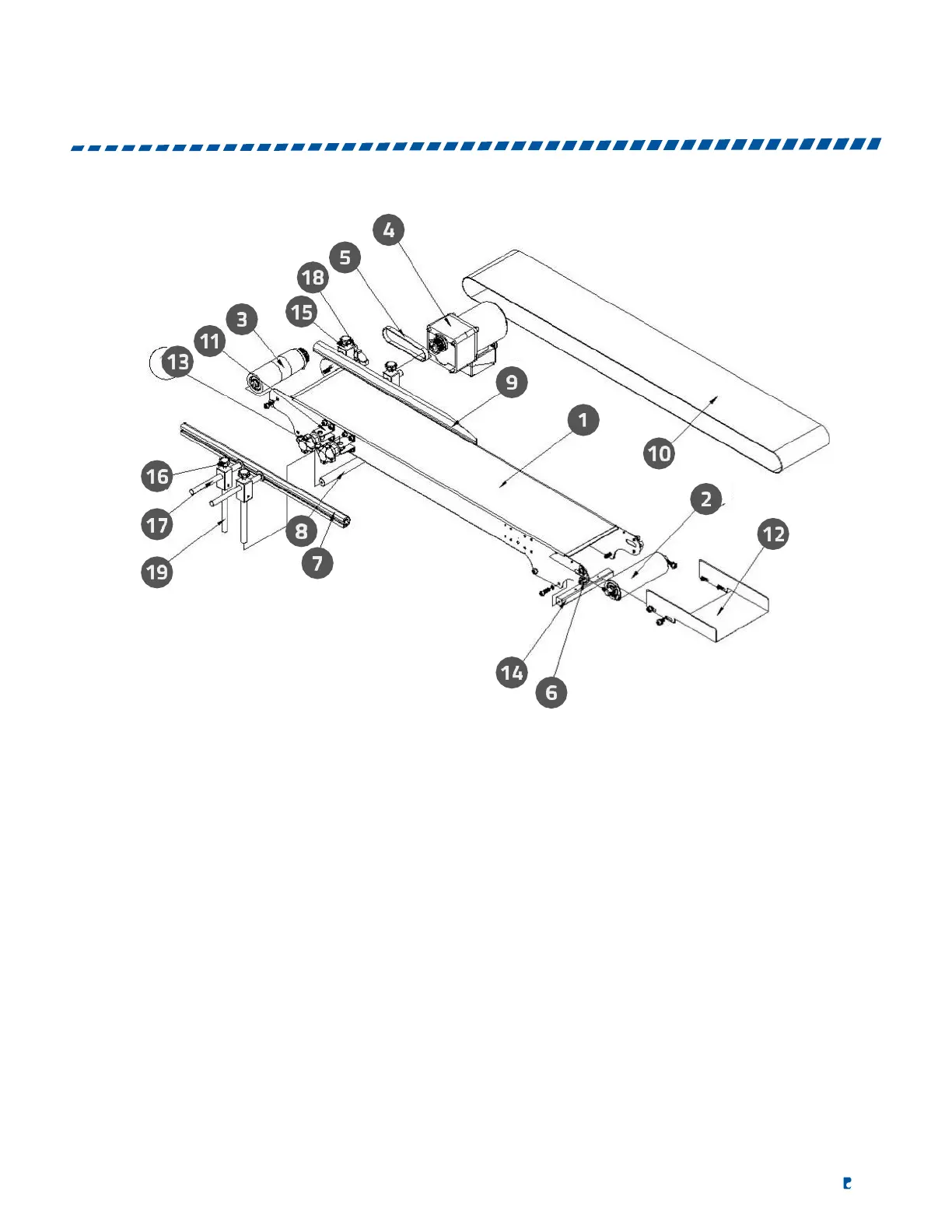 4
5
18
15
3
11
13
9
1
10
16
17
19
8
7
2
12
14
6