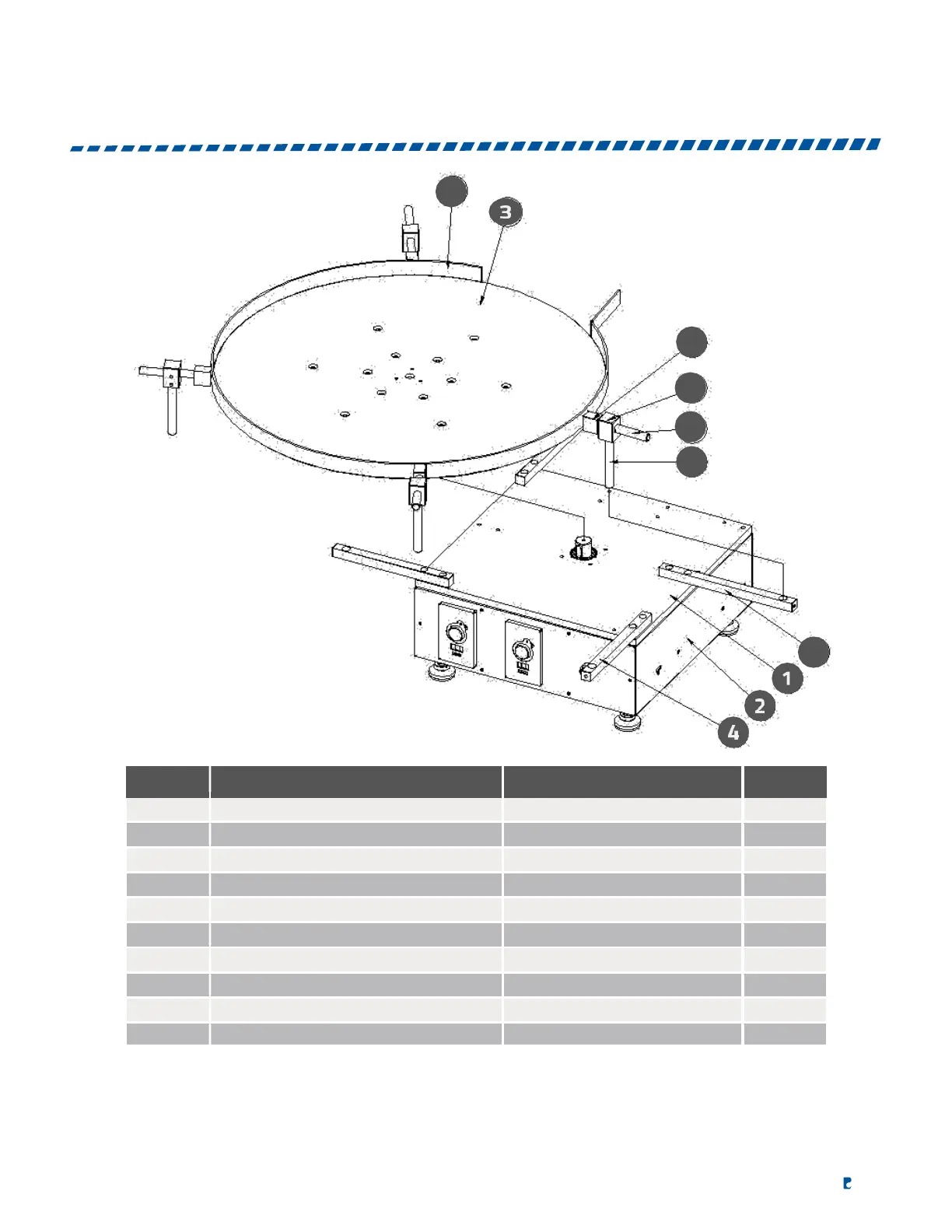 3

1

2

4