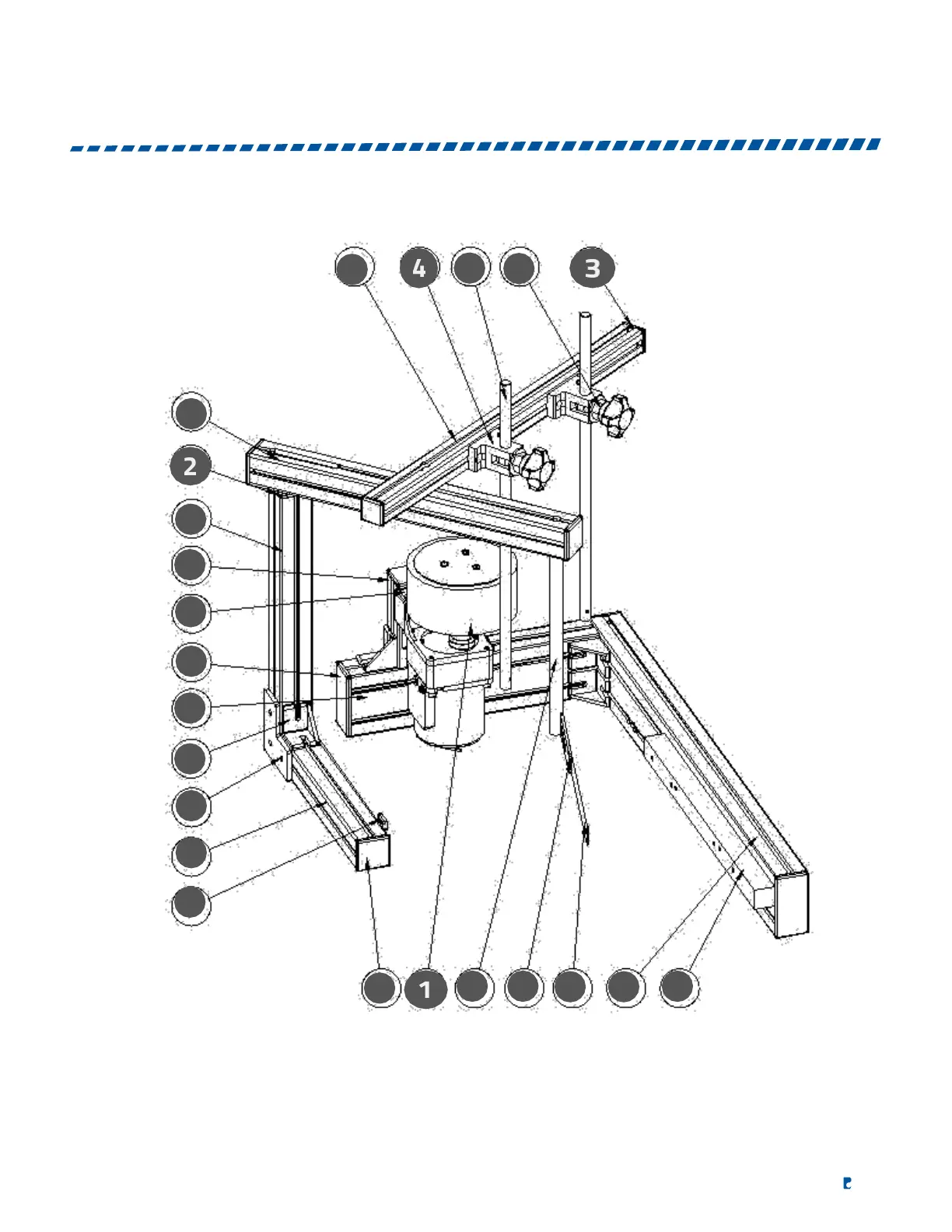 4

3

2

1