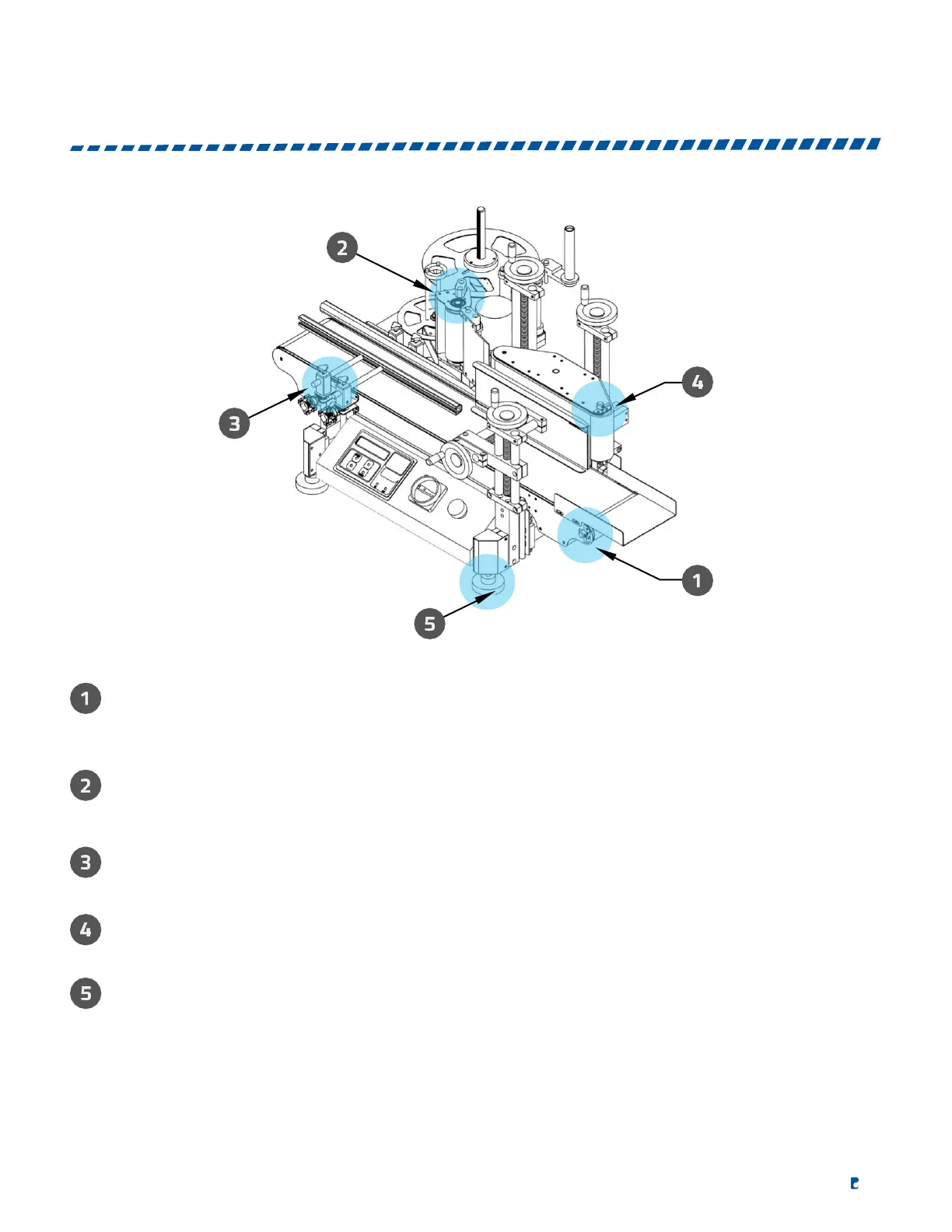 2

4

3

1

5

1

2

3

4

5