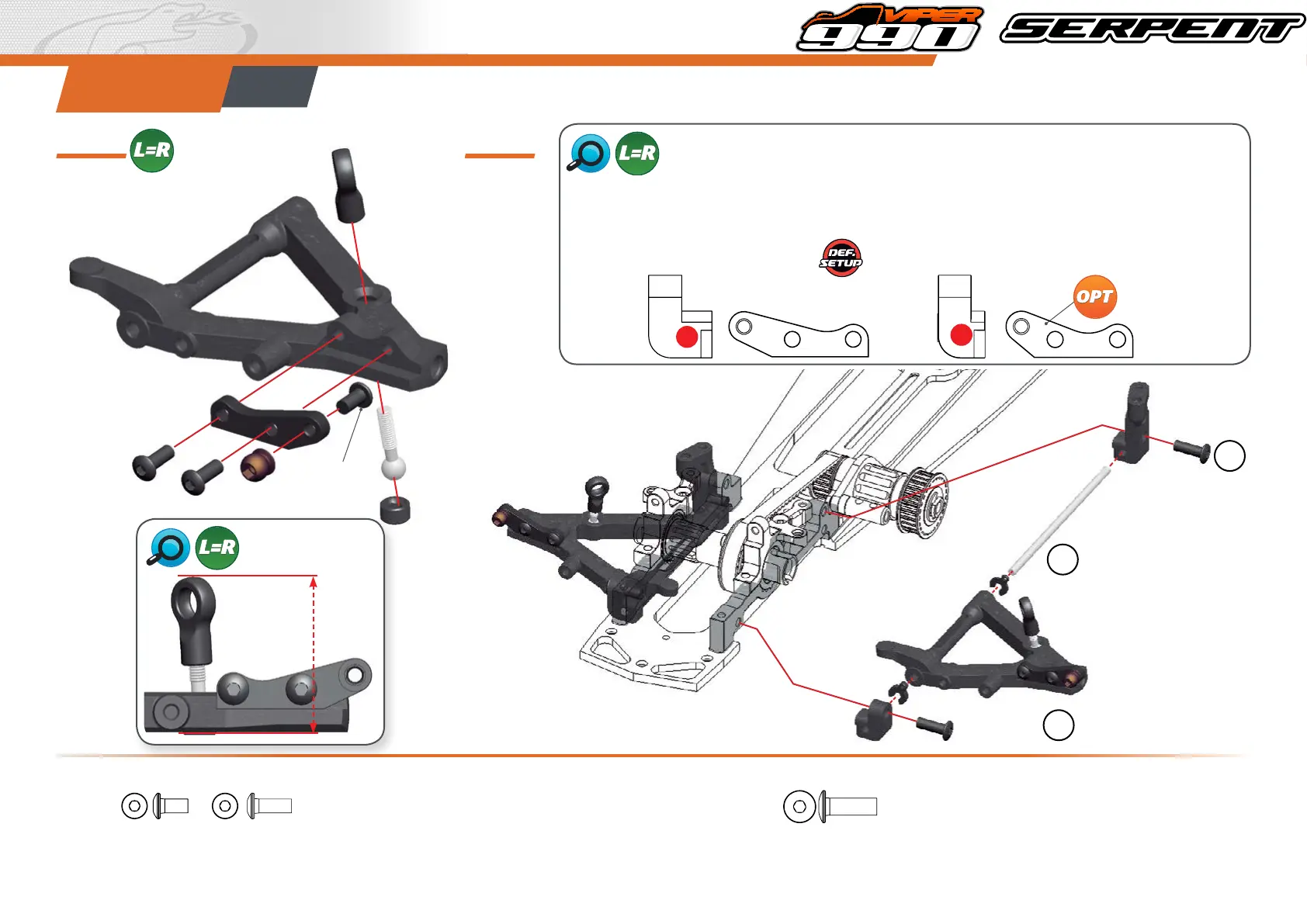 VIPER 990
SERPENT

L=R

L=R

DEF. SETUP

OPT

L=R