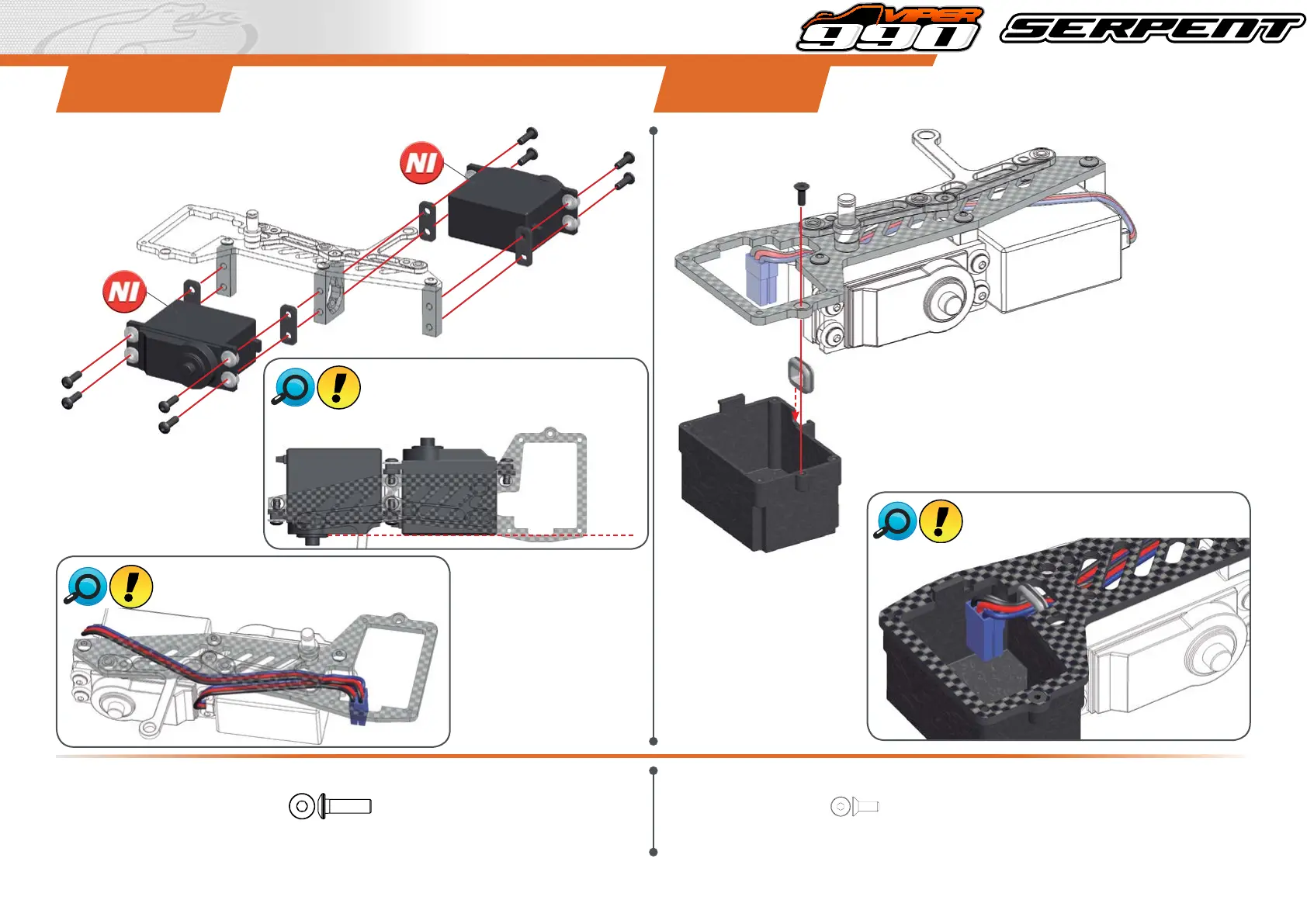 VIPER 990 SERPENT

NI

NI