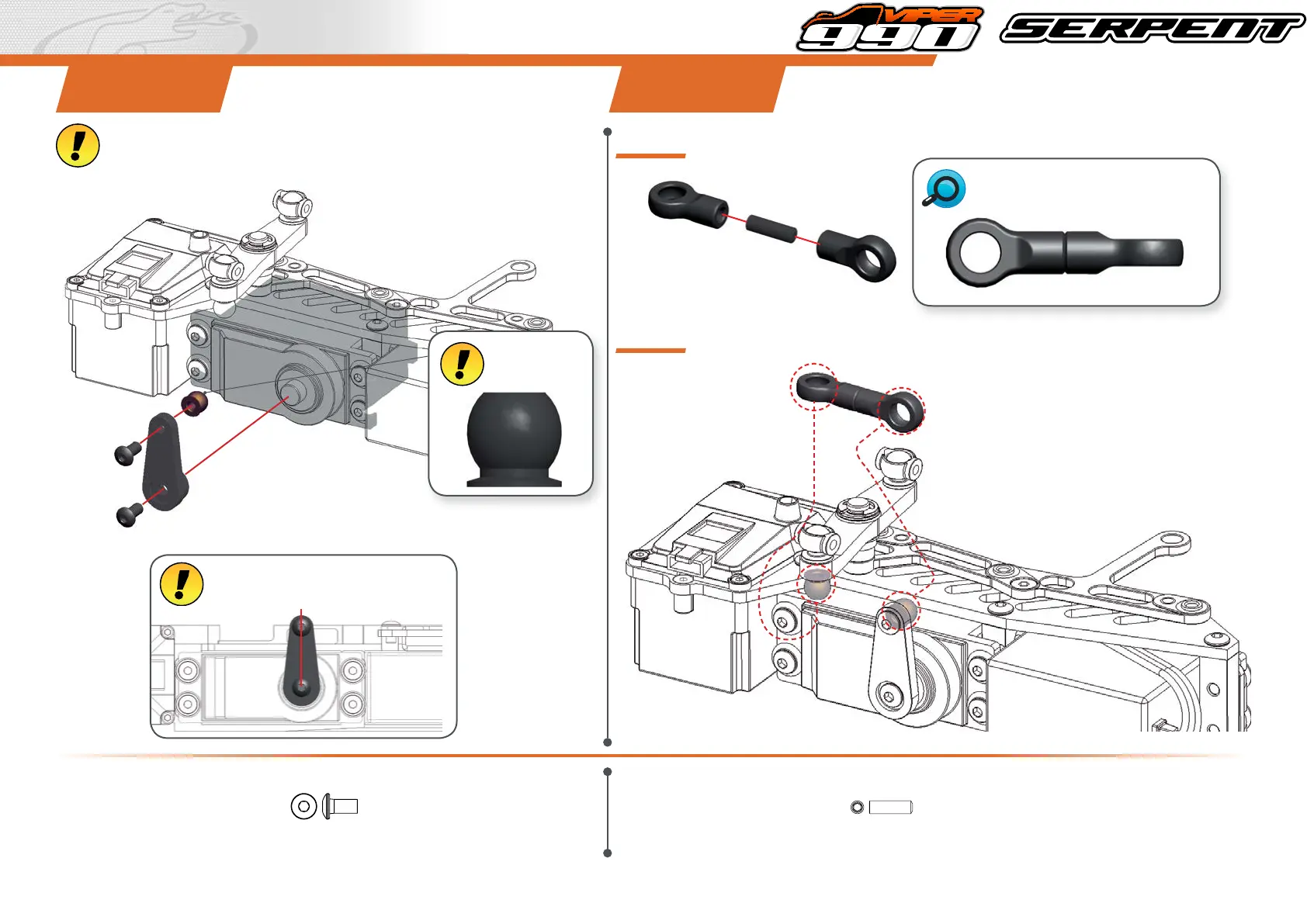 VIPER 990 SERPENT