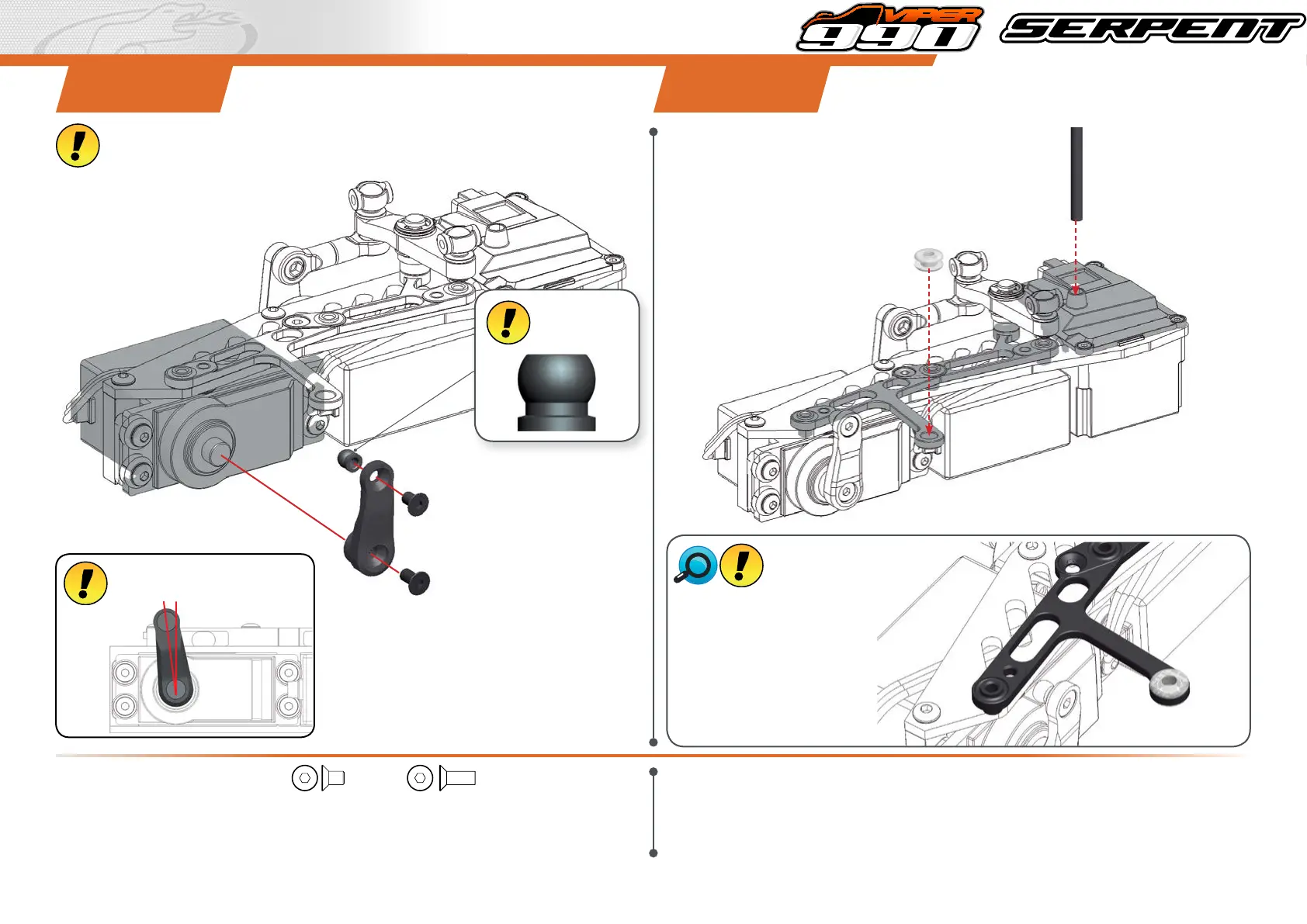 VIPER 990 SERPENT