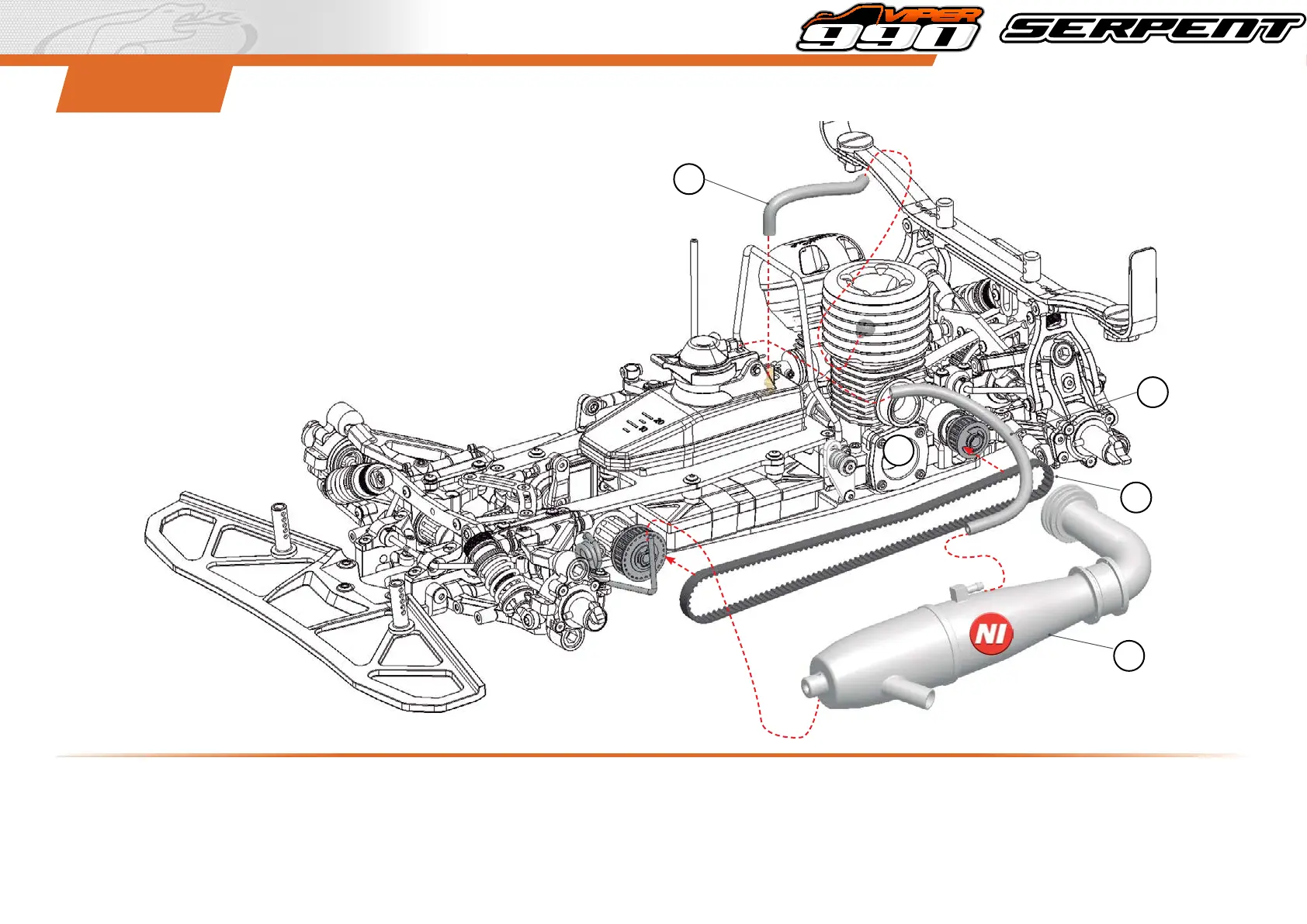 VIPER 990 SERPENT

NI