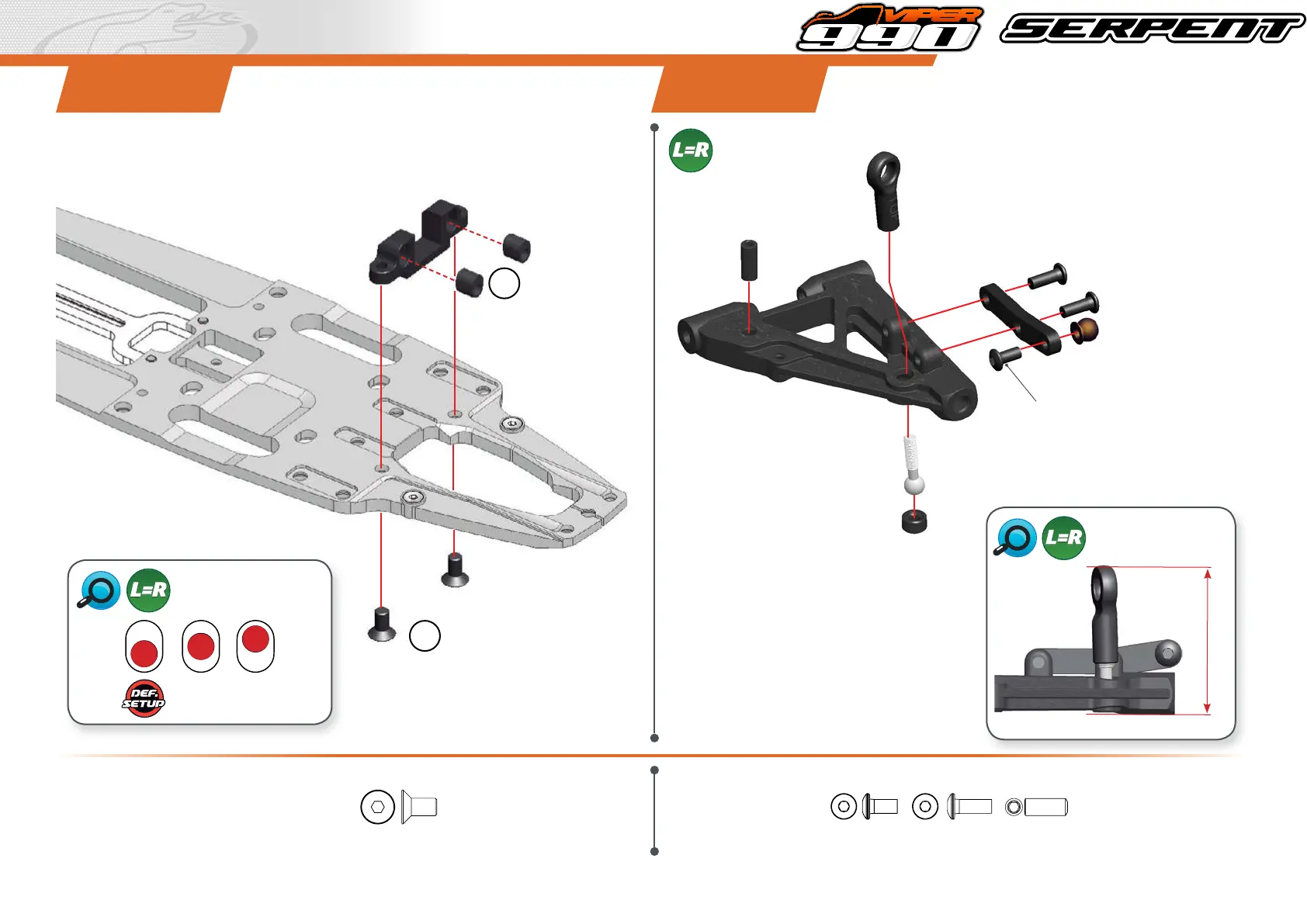 VIPER 990
SERPENT

L=R

L=R

DEF. SETUP

L=R