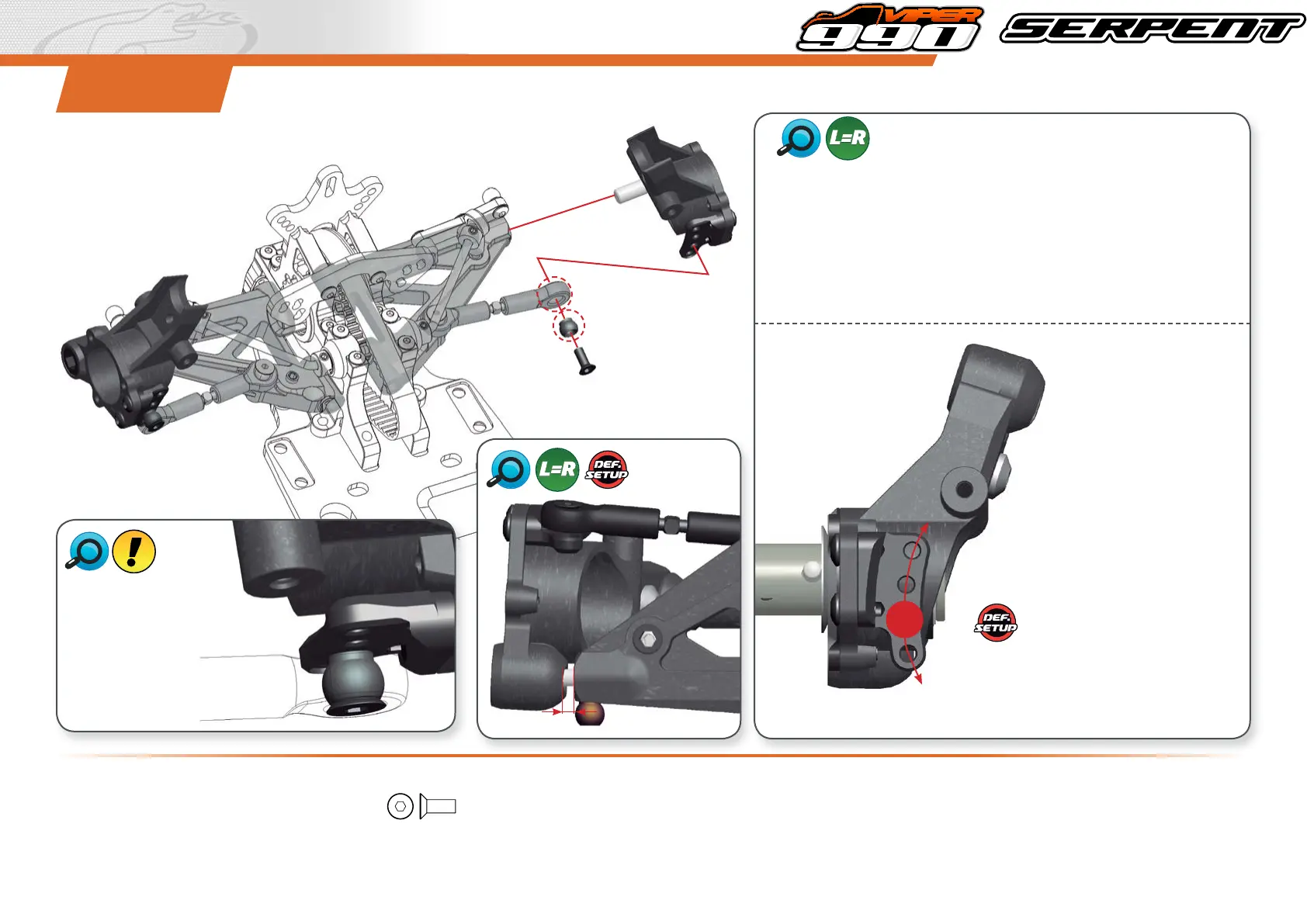 VIPER 990 SERPENT

L=R

L=R

DEF. SETUP

DEF. SETUP