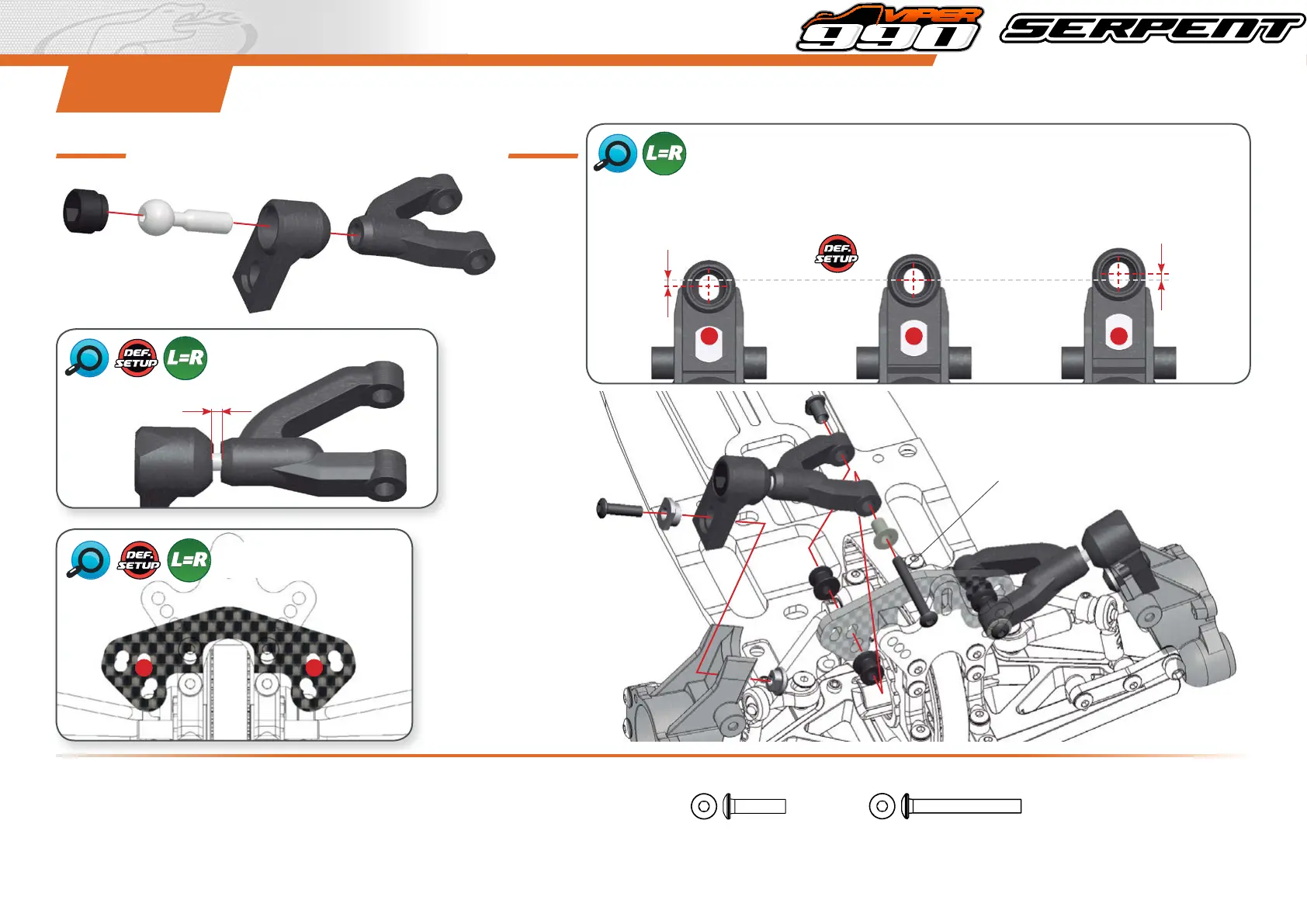 VIPER 990 SERPENT

L=R

DEF. SETUP

DEF. SETUP L=R

DEF. SETUP L=R