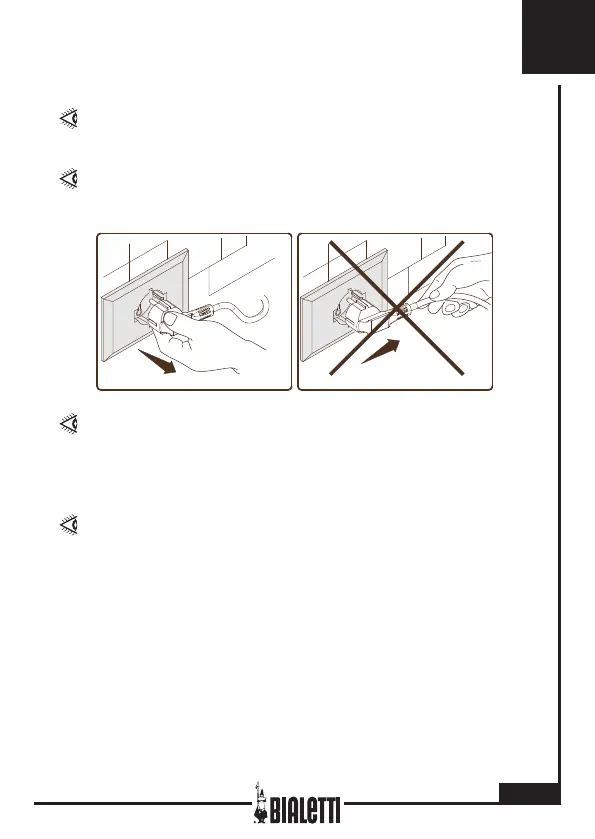 BIALETTI