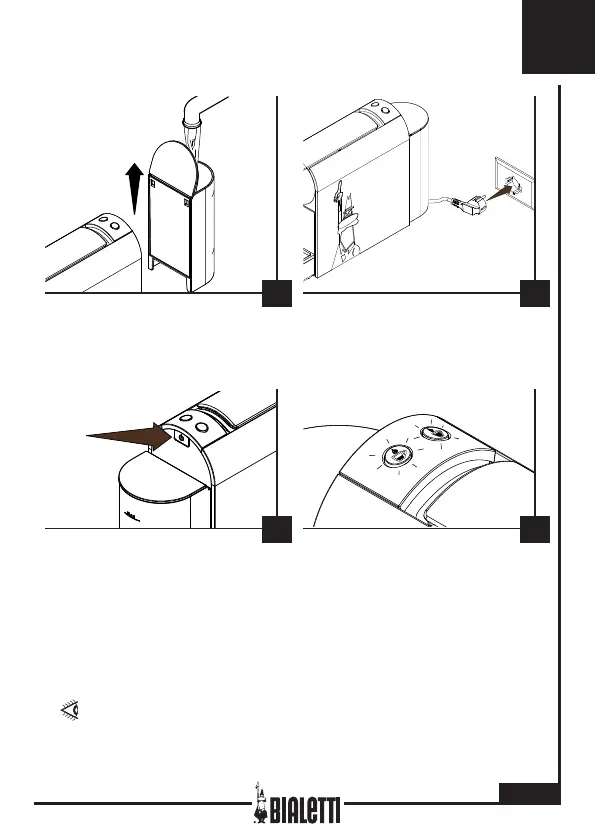 BIALETTI