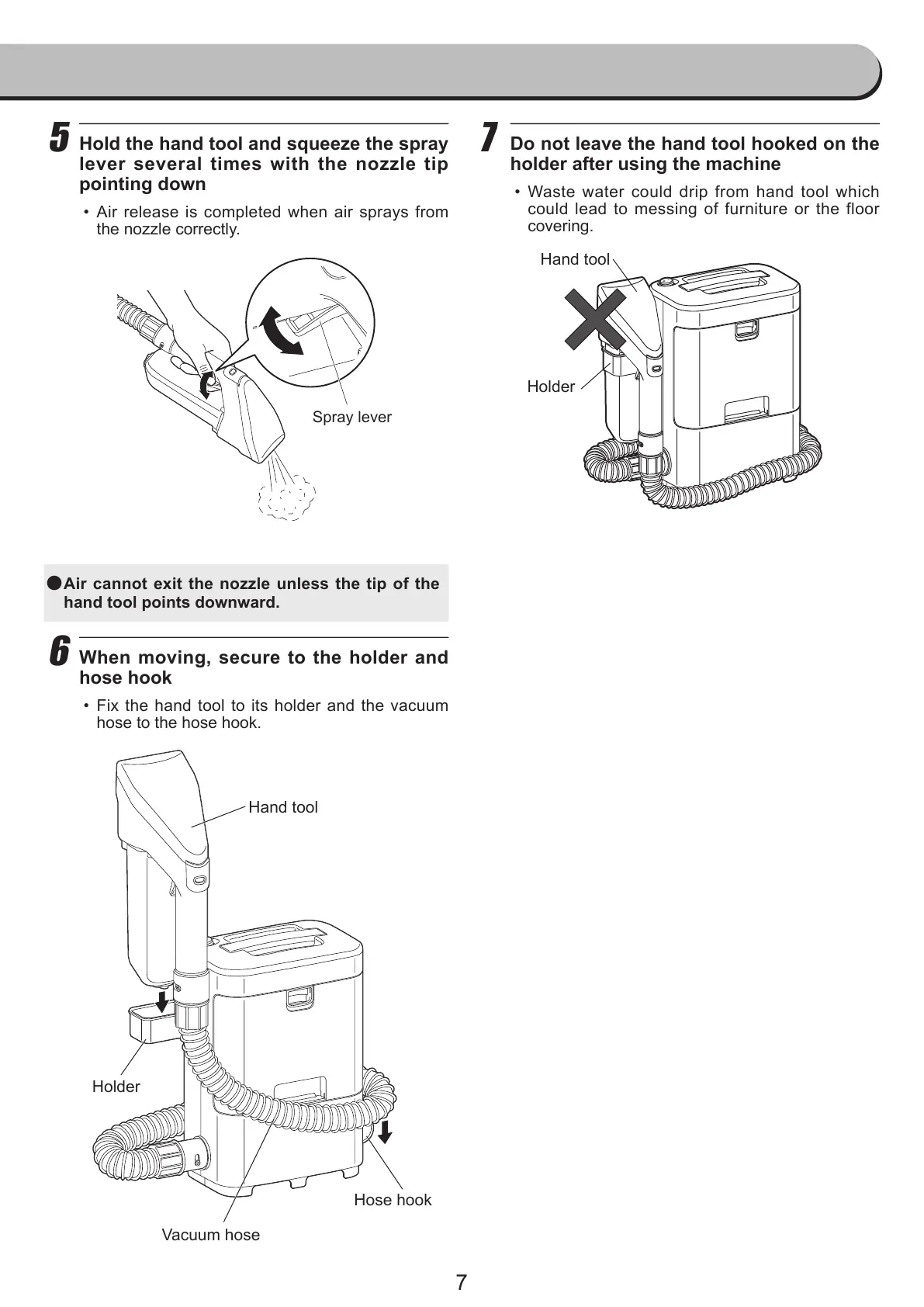 5 Hold the hand tool and squeeze the spray lever several times with the nozzle tip pointing down

• Air release is completed when air sprays from the nozzle correctly.

Spray lever

●Air cannot exit the nozzle unless the tip of the hand tool points downward.

6 When moving, secure to the holder and hose hook

• Fix the hand tool to its holder and the vacuum hose to the hose hook.

Hand tool

Holder

Hose hook

Vacuum hose

7 Do not leave the hand tool hooked on the holder after using the machine

• Waste water could drip from hand tool which could lead to messing of furniture or the floor covering.

Hand tool

Holder

7