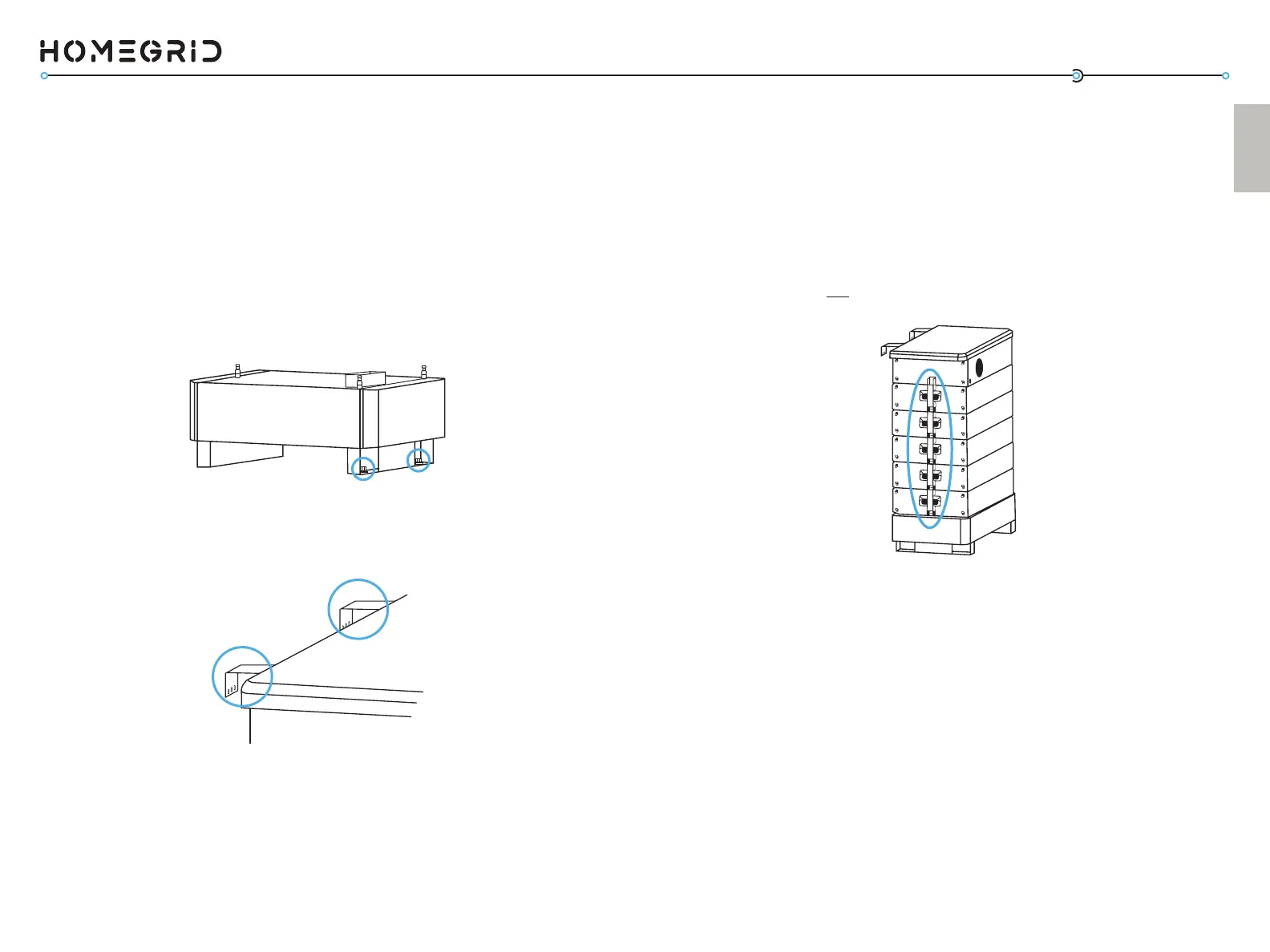 HOMEGRID