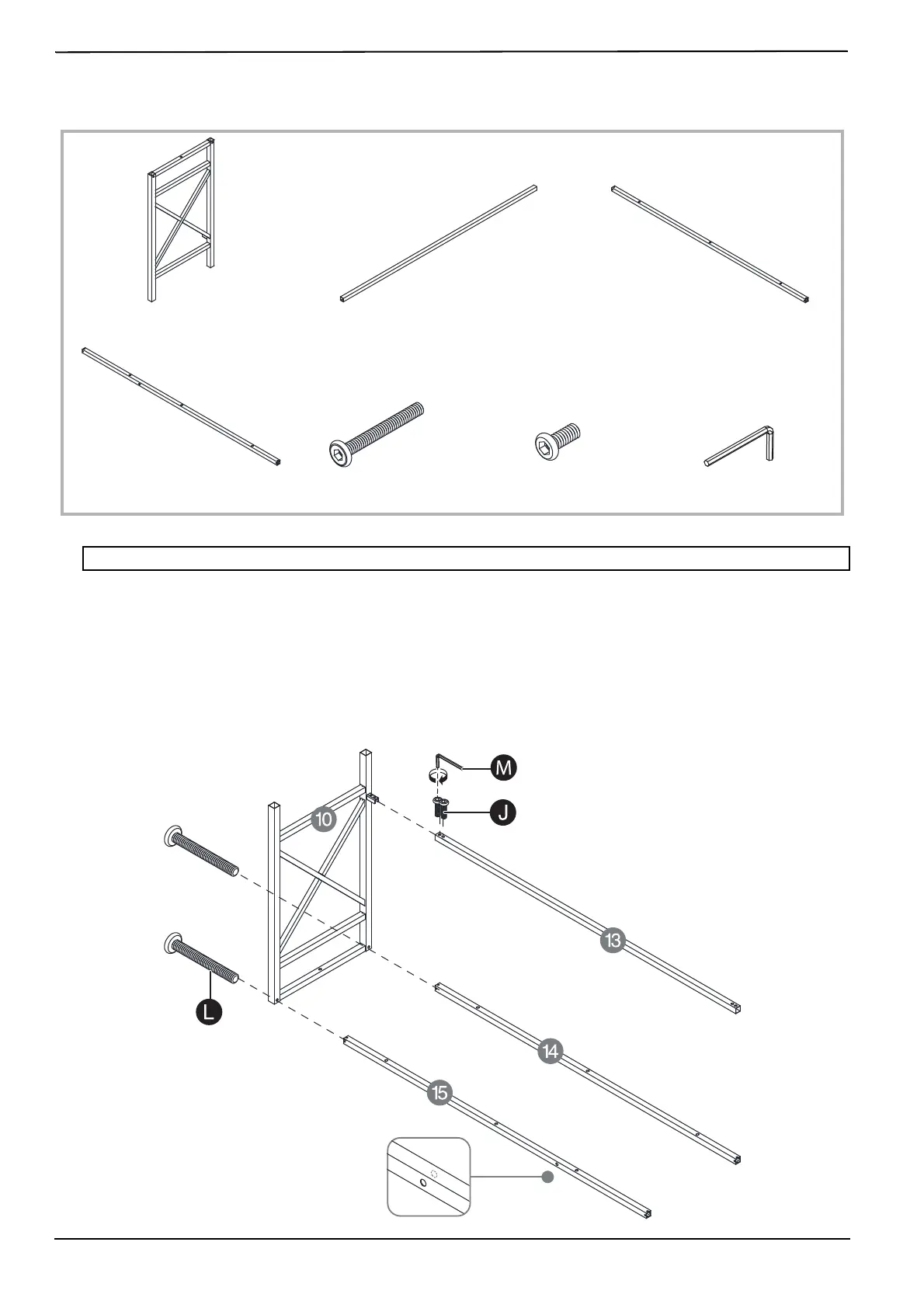 M
J
10
13
L
14
15