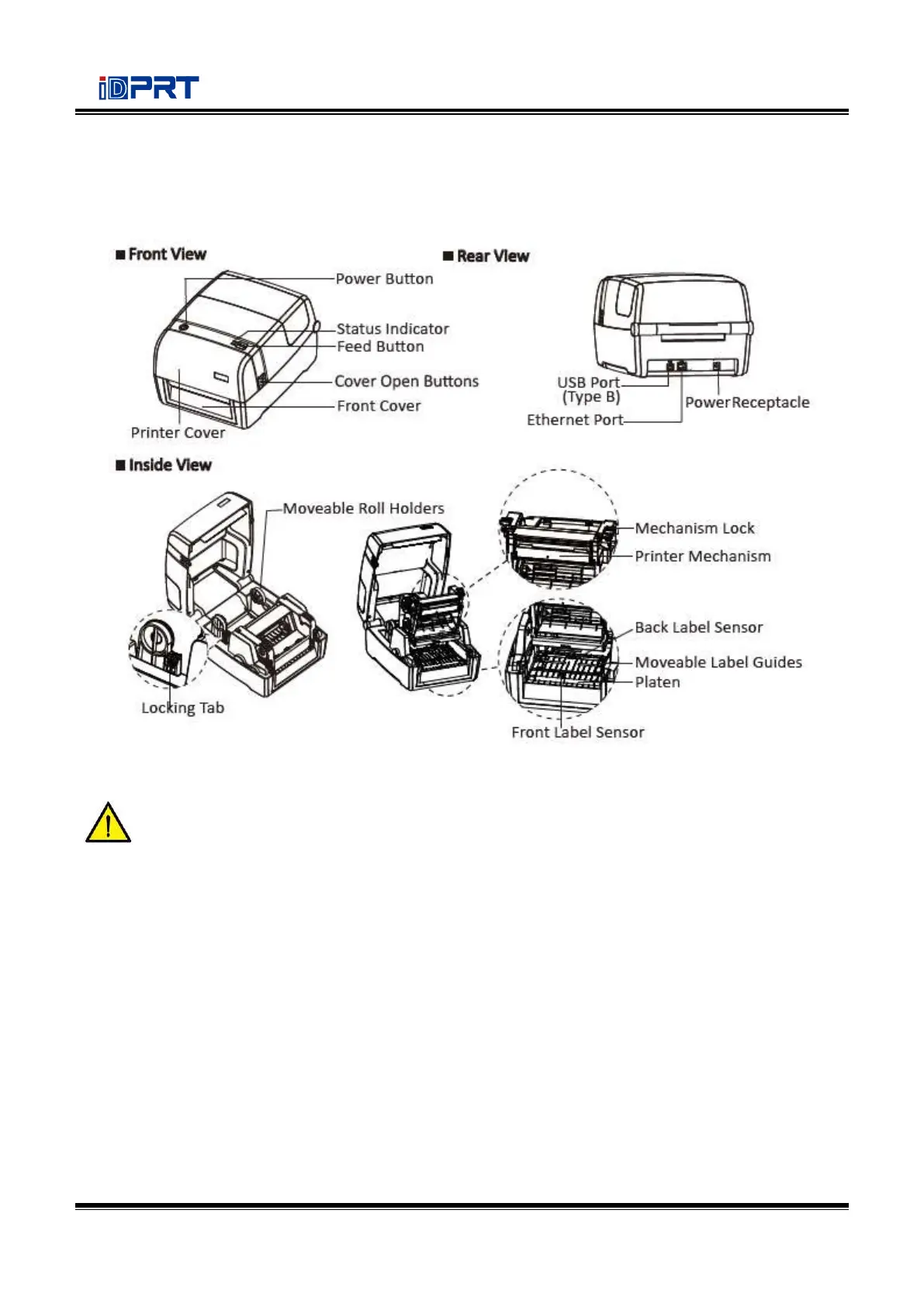 iDPRT

■ Front View

Power Button
Status Indicator
Feed Button
Cover Open Buttons
Front Cover
Printer Cover

■ Rear View

USB Port (Type B)
Ethernet Port
PowerReceptacle

■ Inside View

Moveable Roll Holders
Locking Tab
Mechanism Lock
Printer Mechanism
Back Label Sensor
Moveable Label Guides
Platen
Front Label Sensor