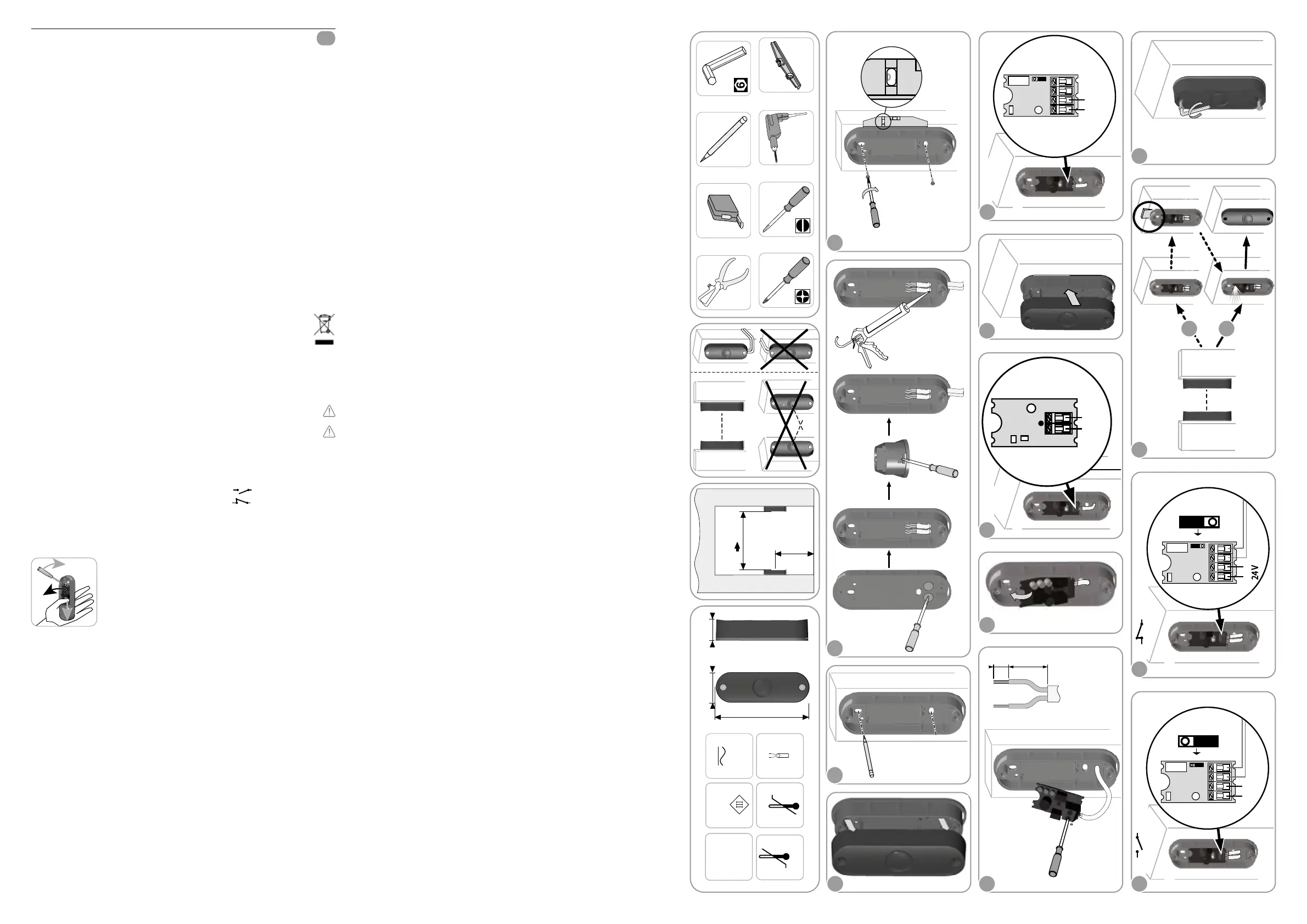 6

24V