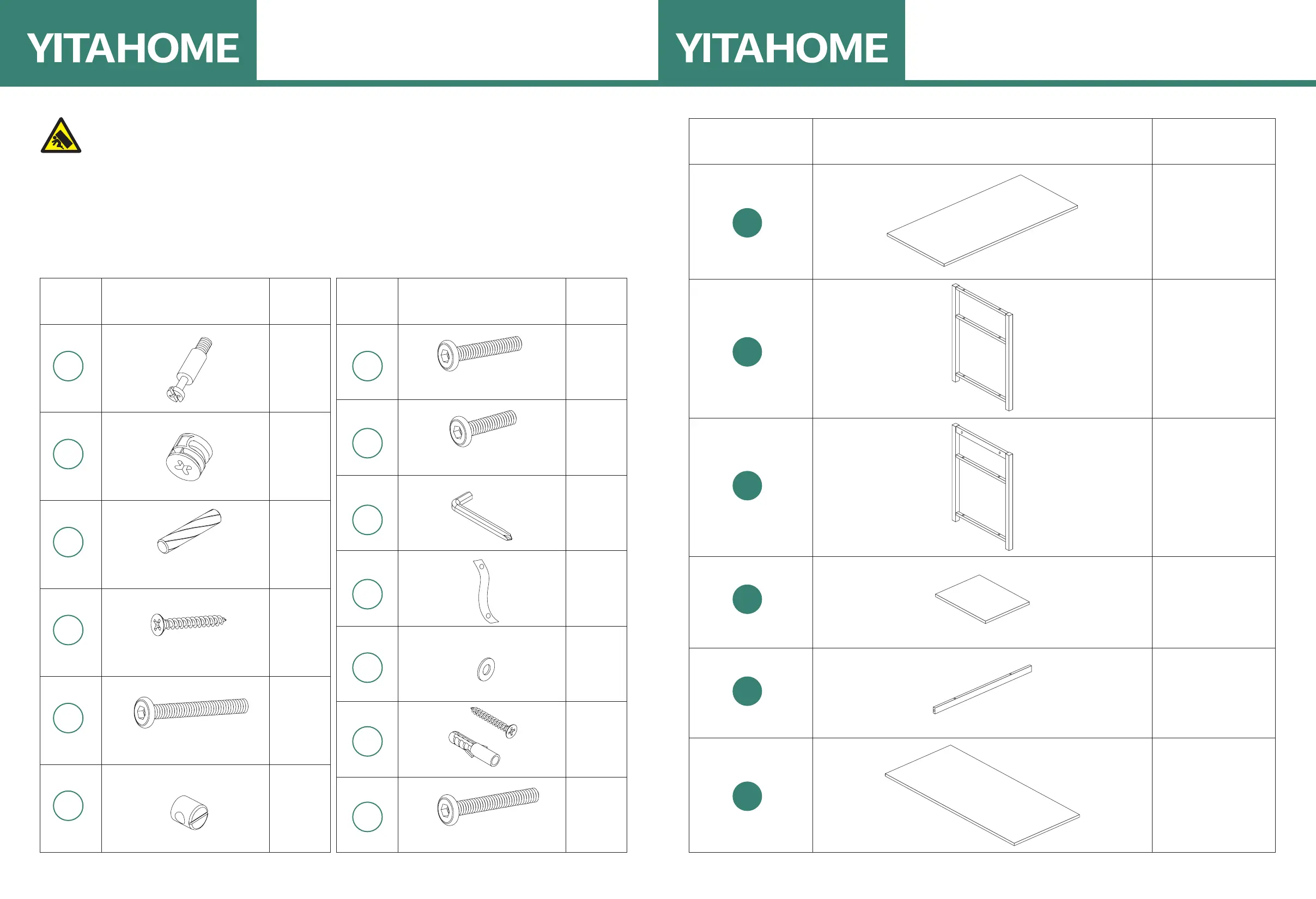 YITAHOME

YITAHOME