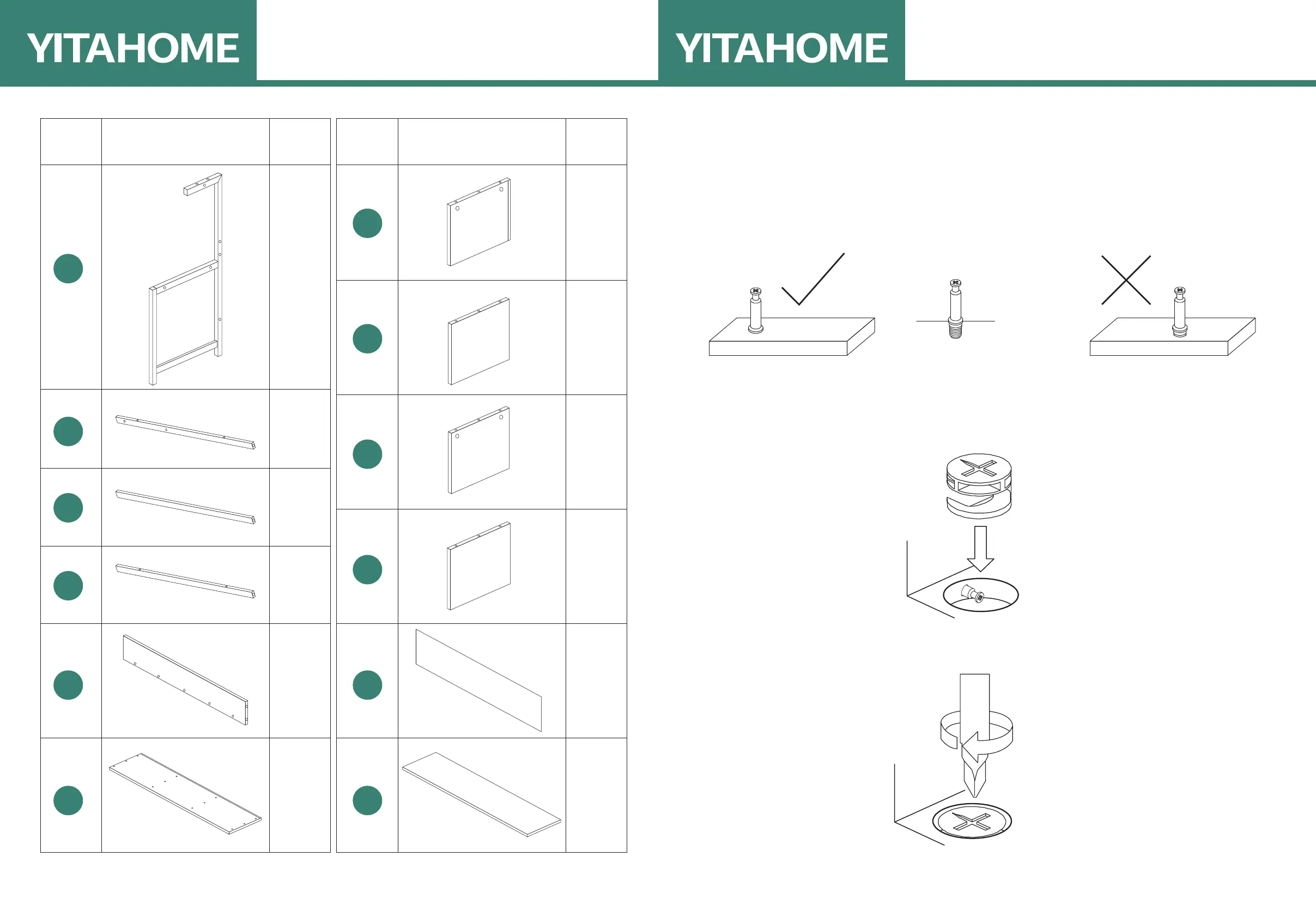 YITAHOME

YITAHOME