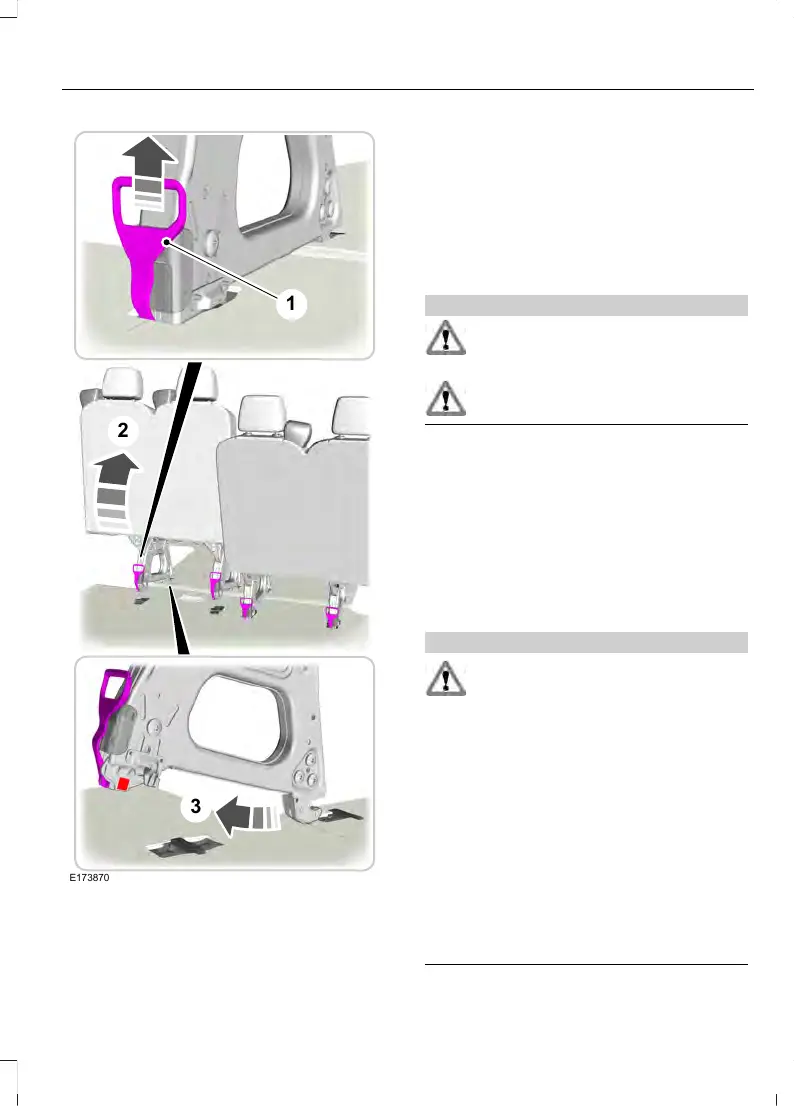 1

2

3

E173870