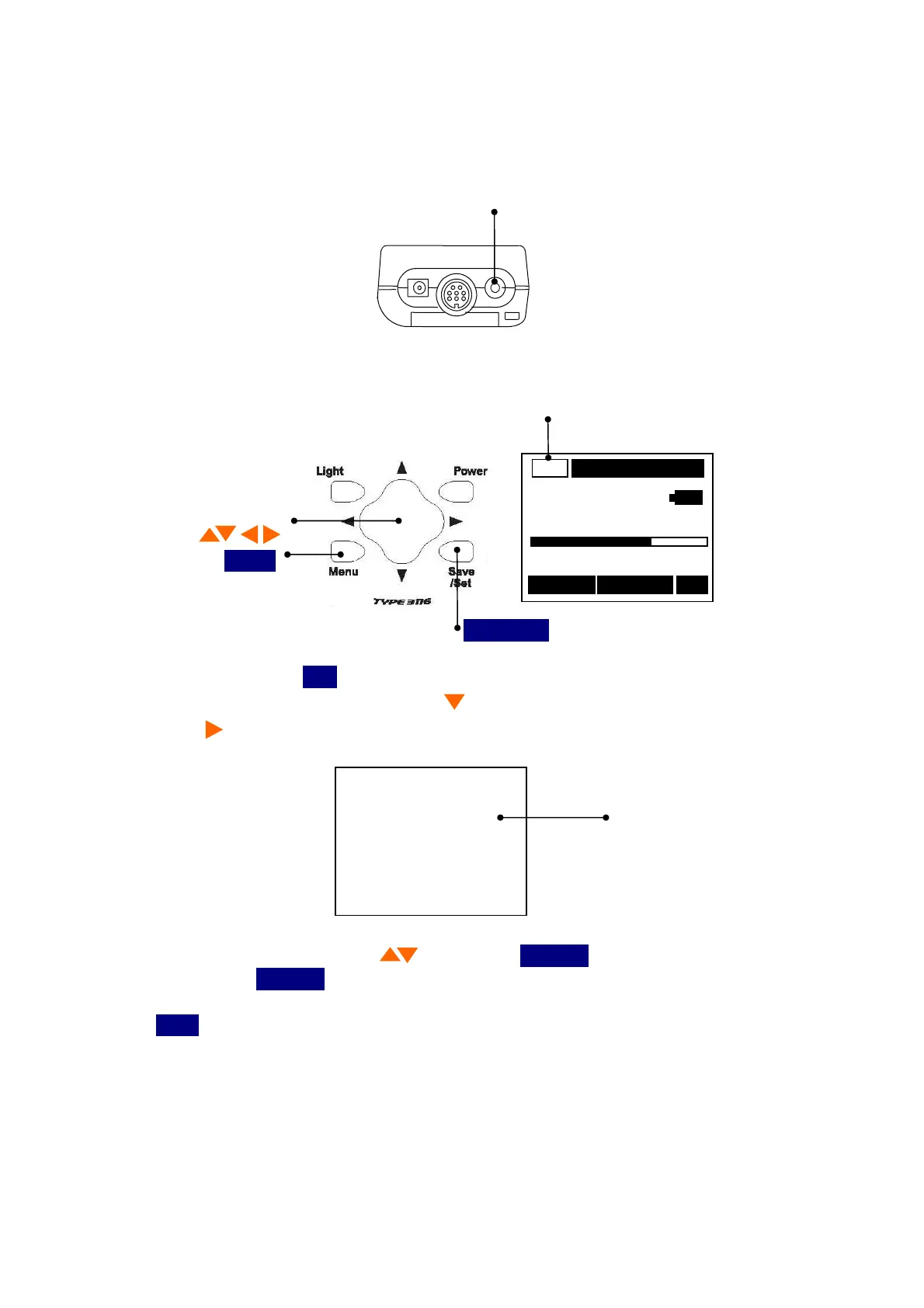 Light

Power

Menu

Save /Set

TYPE 3116