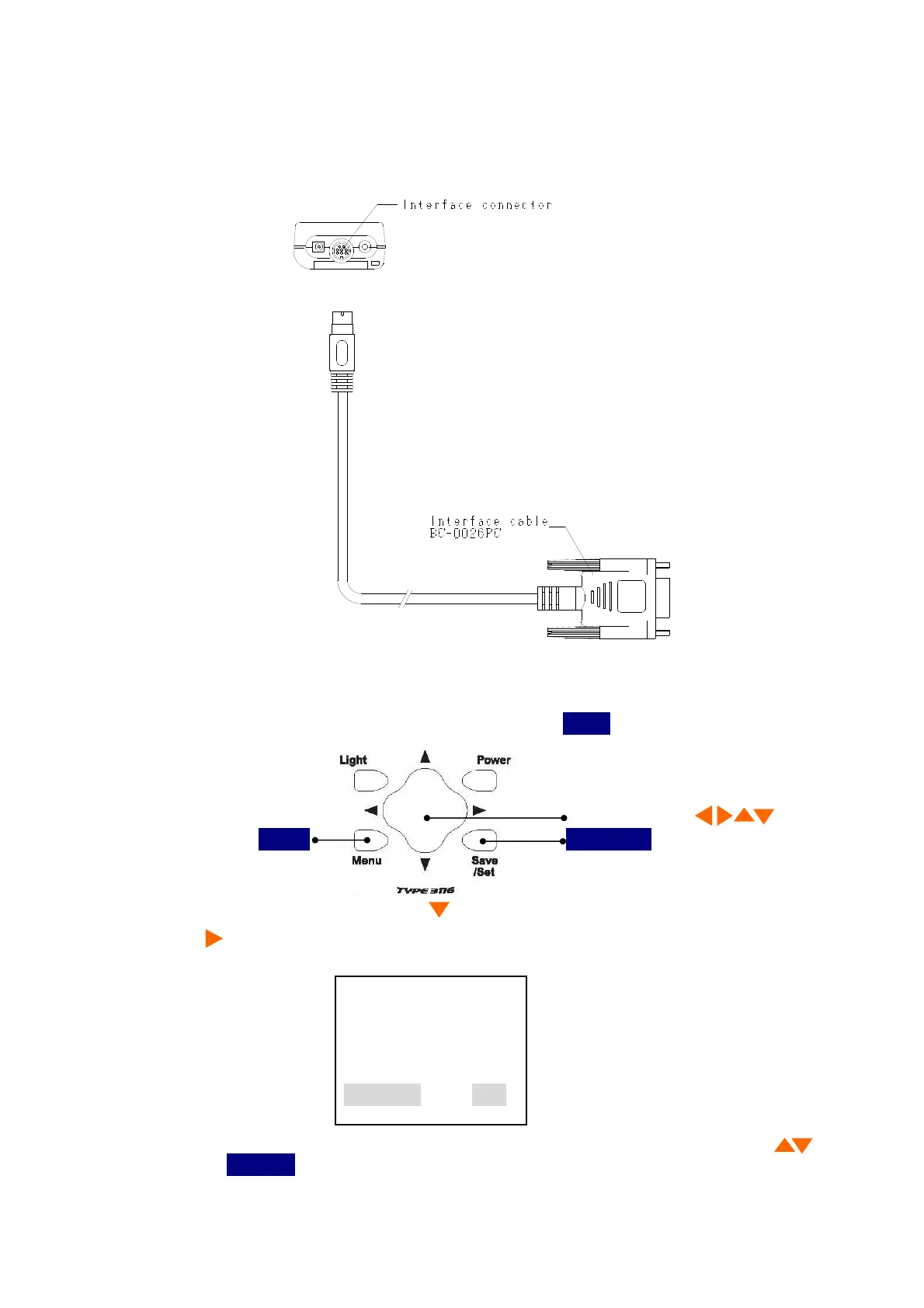 Interface connector

Interface cable
BC-0026PC

Light
Power
Menu
Save
/Set
TYPE 3116