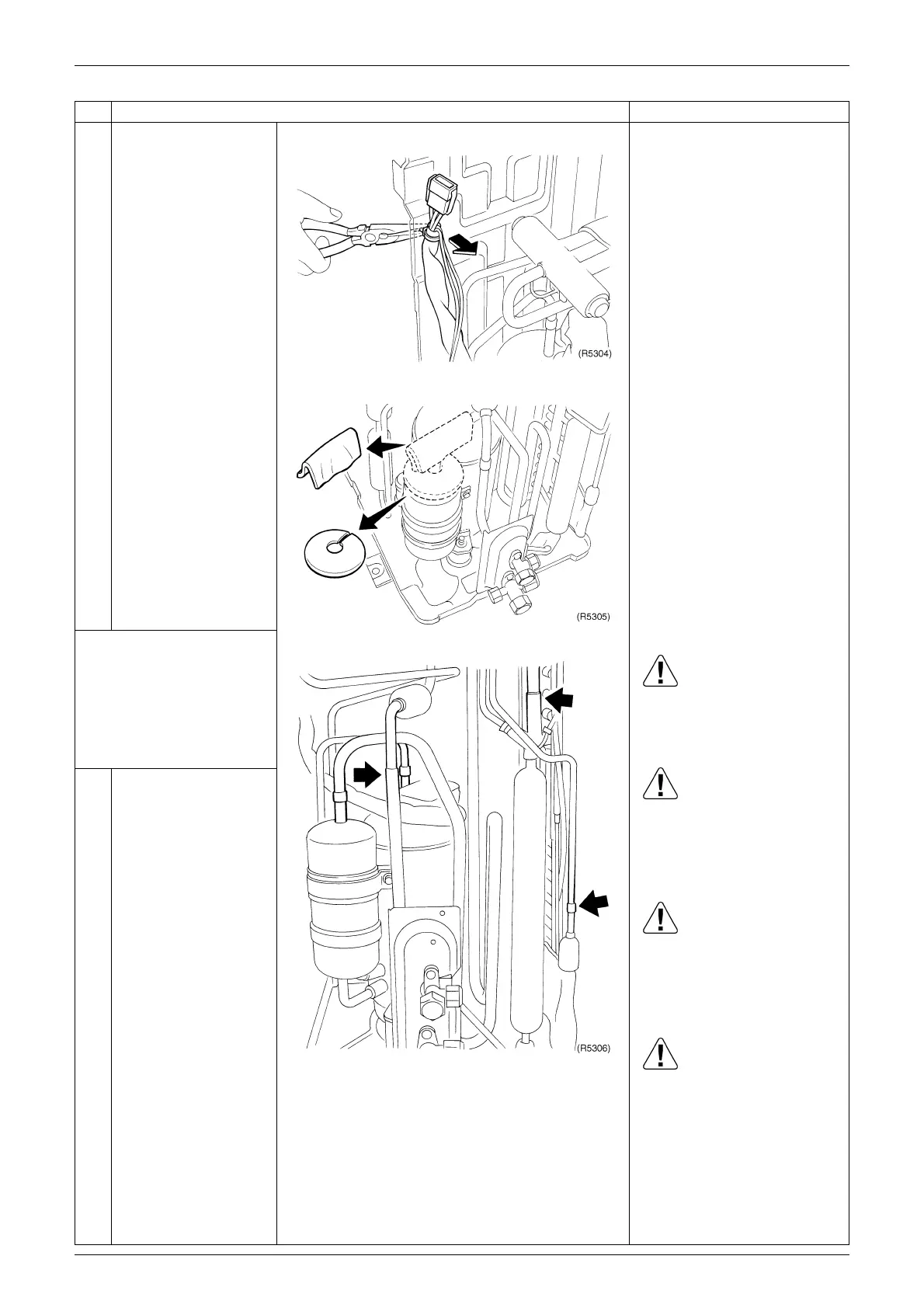 (R5304)

(R5305)

(R5306)